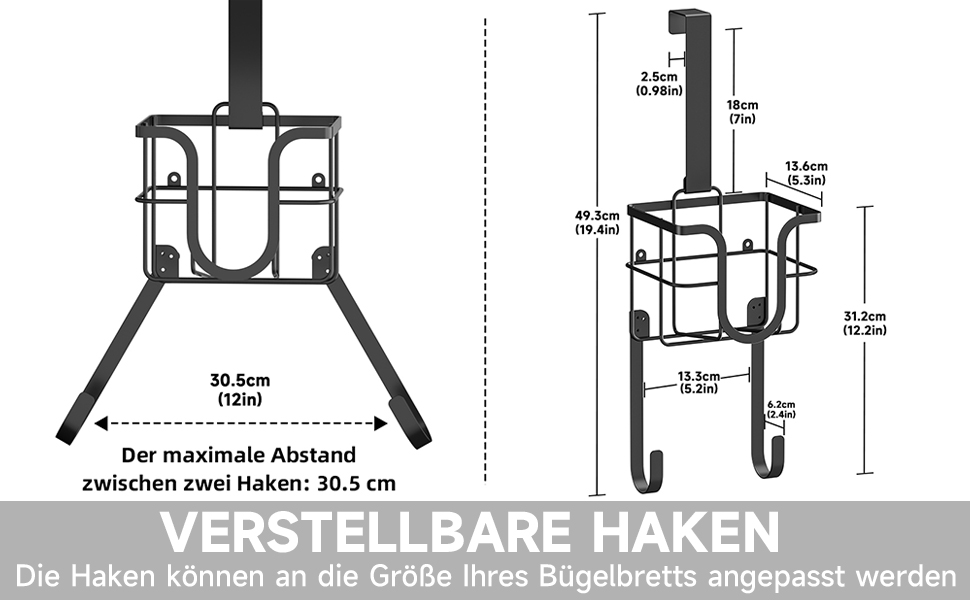 30.5cm
(12in)

Der maximale Abstand zwischen zwei Haken: 30.5 cm

2.5cm
(0.98in)

18cm
(7in)

13.6cm
(5.3in)

49.3cm
(19.4in)

31.2cm
(12.2in)

13.3cm
(5.2in)

6.2cm
(2.4in)

VERSTELLBARE HAKEN

Die Haken können an die Größe Ihres Bügelbretts angepasst werden