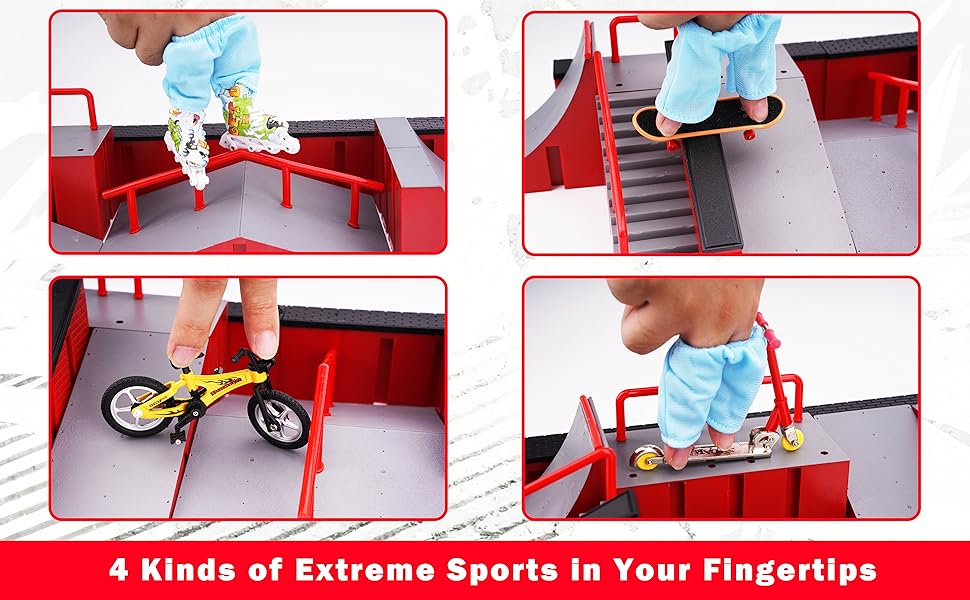 4 Kinds of Extreme Sports in Your Fingertips