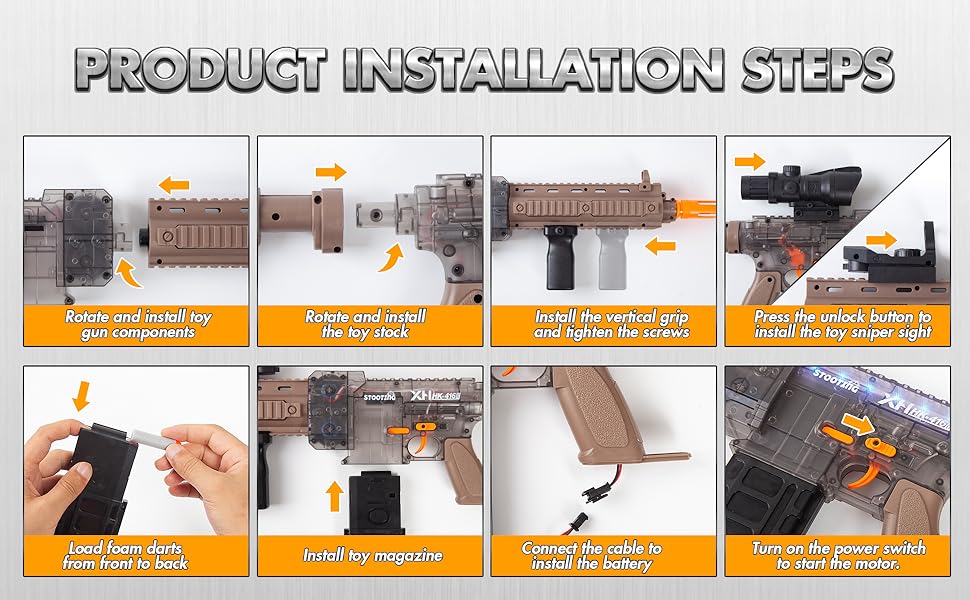 PRODUCT INSTALLATION STEPS

Rotate and install toy gun components

Rotate and install the toy stock

Install the vertical grip and tighten the screws

Press the unlock button to install the toy sniper sight

Load foam darts from front to back

STOOTZING XH HK-416

Install toy magazine

Connect the cable to install the battery

STOOTZING XH HK-416

Turn on the power switch to start the motor.