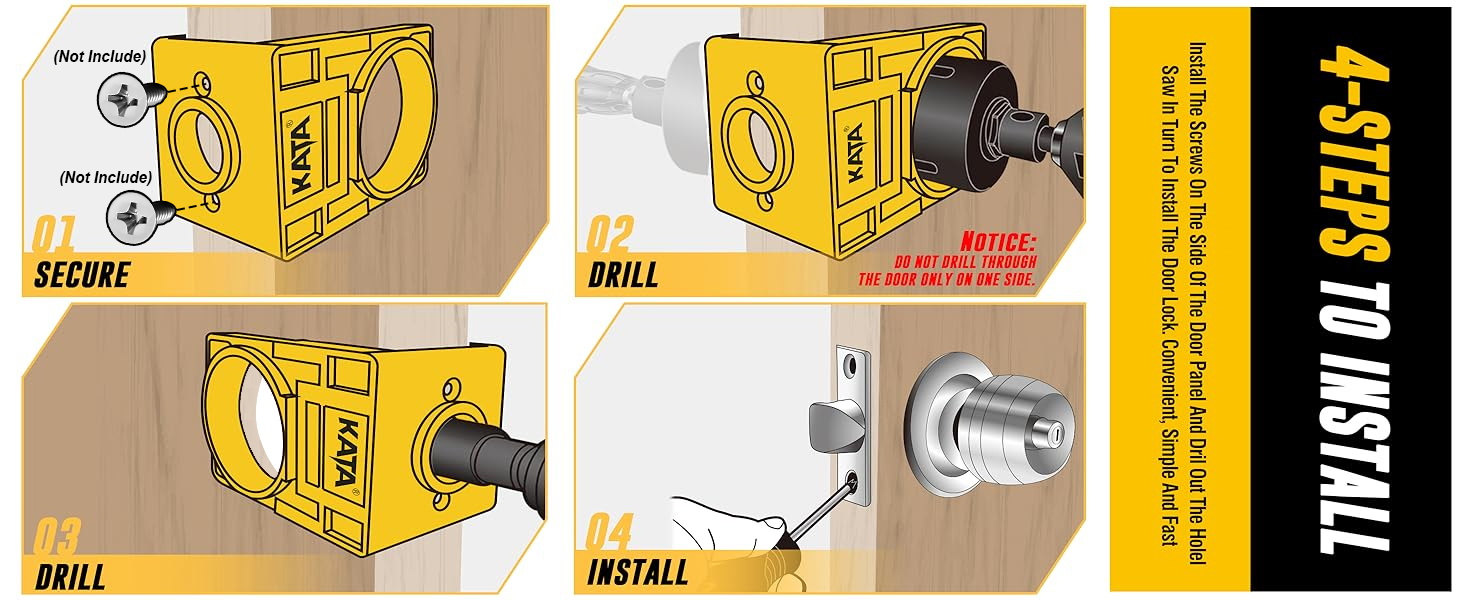 (Not Include)

(Not Include)

KATA®

01
SECURE

KATA®

02
DRILL

NOTICE:
DO NOT DRILL THROUGH
THE DOOR ONLY ON ONE SIDE.

KATA®

03
DRILL

04
INSTALL

4-STEPS TO INSTALL

Install The Screws On The Side Of The Door Panel And Dril Out The Holel Saw In Turn To Install The Door Lock. Convenient, Simple And Fast