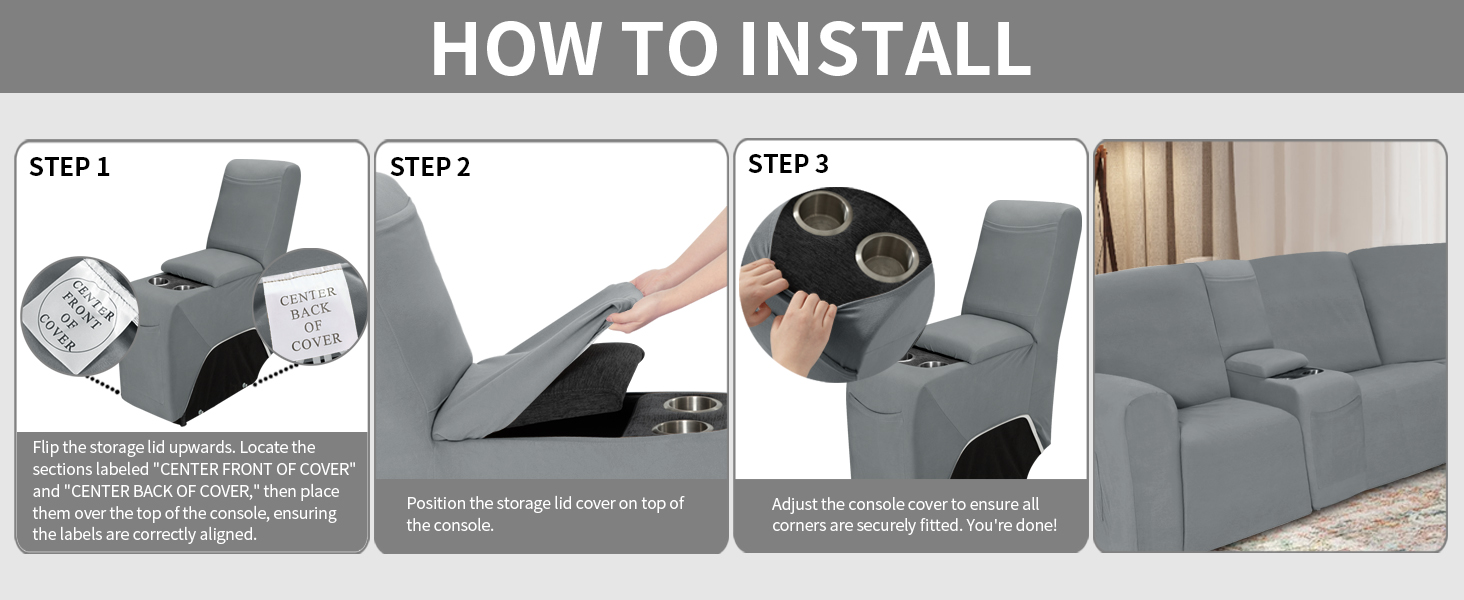 HOW TO INSTALL

STEP 1

CENTER FRONT OF COVER

CENTER BACK OF COVER

Flip the storage lid upwards. Locate the sections labeled "CENTER FRONT OF COVER" and "CENTER BACK OF COVER," then place them over the top of the console, ensuring the labels are correctly aligned.

STEP 2

Position the storage lid cover on top of the console.

STEP 3

Adjust the console cover to ensure all corners are securely fitted. You're done!