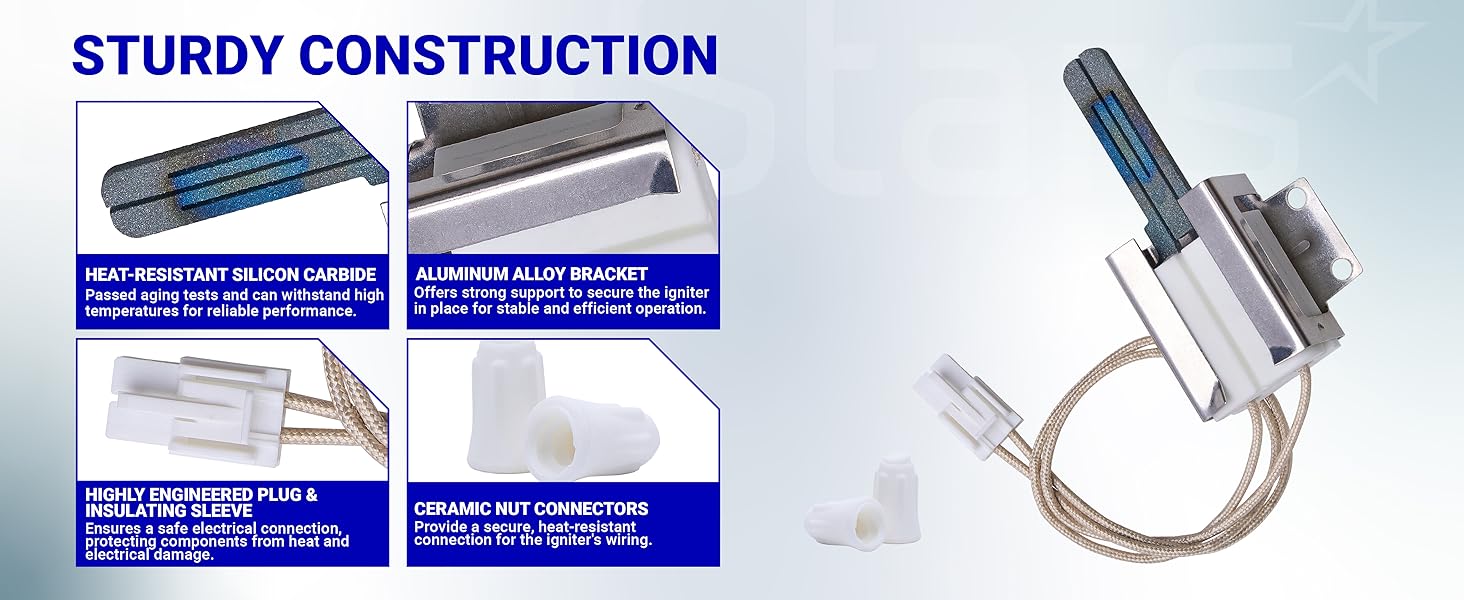 STURDY CONSTRUCTION

HEAT-RESISTANT SILICON CARBIDE
Passed aging tests and can withstand high temperatures for reliable performance.

ALUMINUM ALLOY BRACKET
Offers strong support to secure the igniter in place for stable and efficient operation.

HIGHLY ENGINEERED PLUG & INSULATING SLEEVE
Ensures a safe electrical connection, protecting components from heat and electrical damage.

CERAMIC NUT CONNECTORS
Provide a secure, heat-resistant connection for the igniter's wiring.

Stars