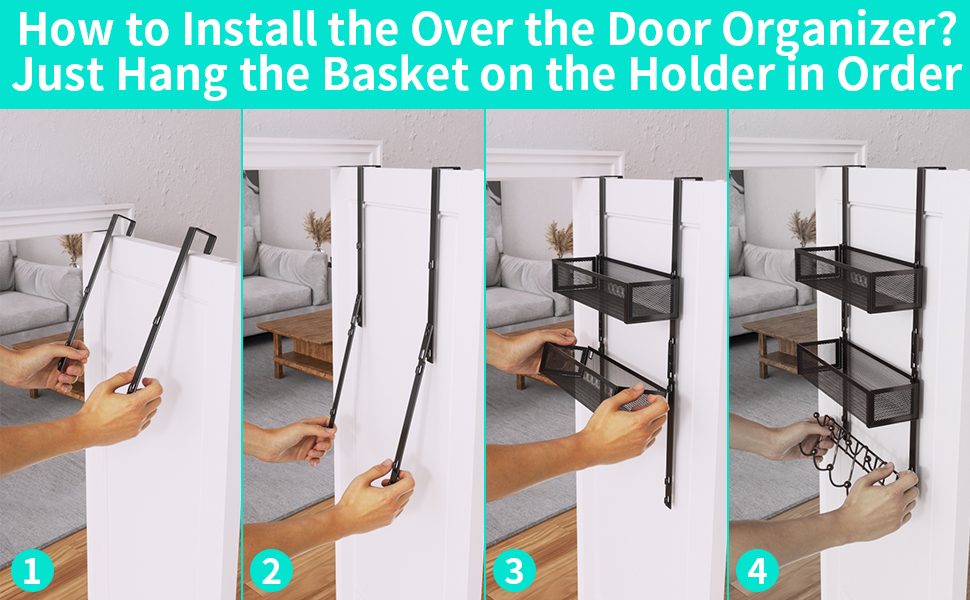 How to Install the Over the Door Organizer?
Just Hang the Basket on the Holder in Order

1

2

3

4