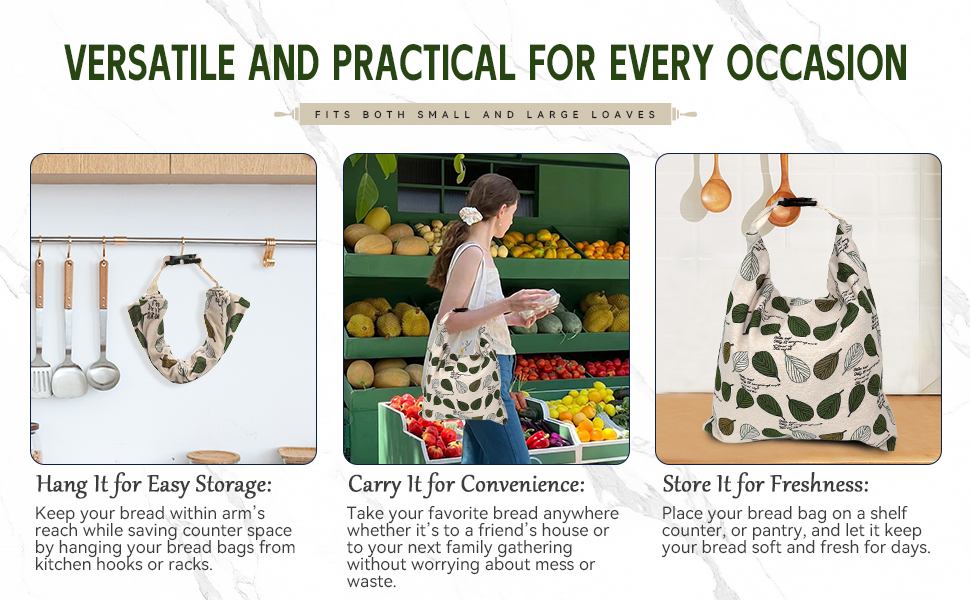 VERSATILE AND PRACTICAL FOR EVERY OCCASION

FITS BOTH SMALL AND LARGE LOAVES

Hang It for Easy Storage:

Keep your bread within arm's reach while saving counter space by hanging your bread bags from kitchen hooks or racks.

Carry It for Convenience:

Take your favorite bread anywhere whether it's to a friend's house or to your next family gathering without worrying about mess or waste.

Store It for Freshness:

Place your bread bag on a shelf counter, or pantry, and let it keep your bread soft and fresh for days.