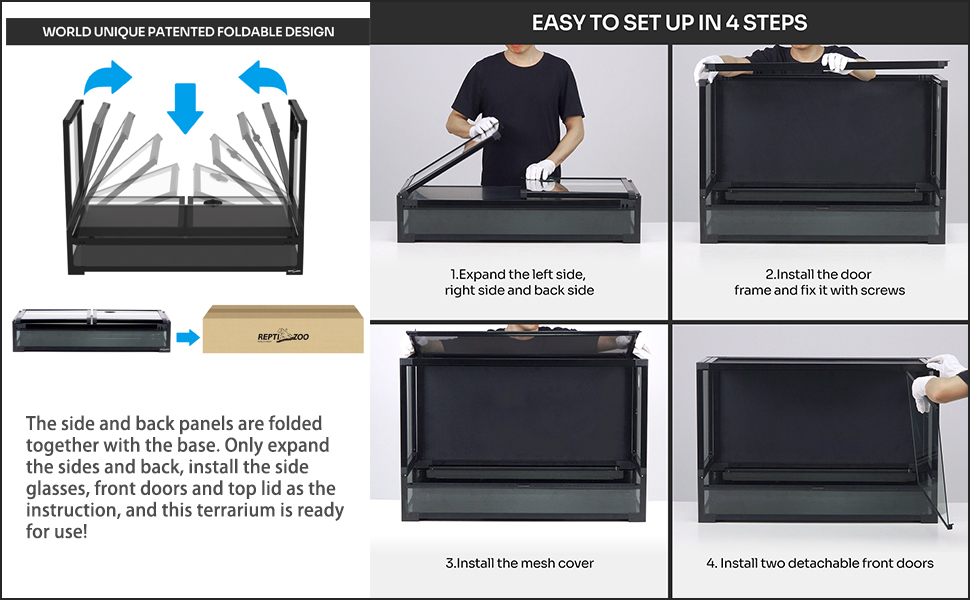 WORLD UNIQUE PATENTED FOLDABLE DESIGN

REPTI ZOO

The side and back panels are folded together with the base. Only expand the sides and back, install the side glasses, front doors and top lid as the instruction, and this terrarium is ready for use!

EASY TO SET UP IN 4 STEPS

1.Expand the left side, right side and back side

2.Install the door frame and fix it with screws

3.Install the mesh cover

4. Install two detachable front doors