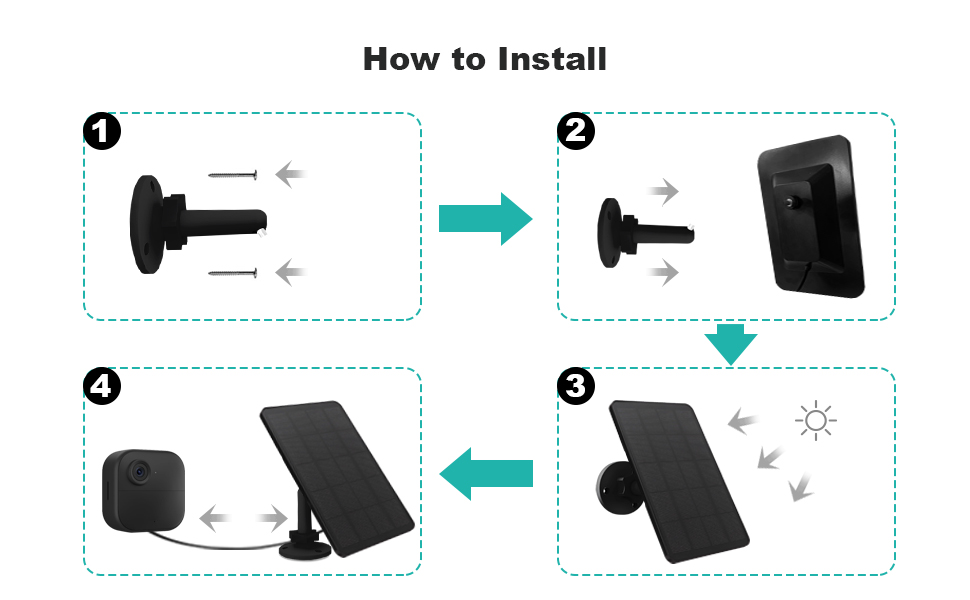 How to Install

1

2

3

4