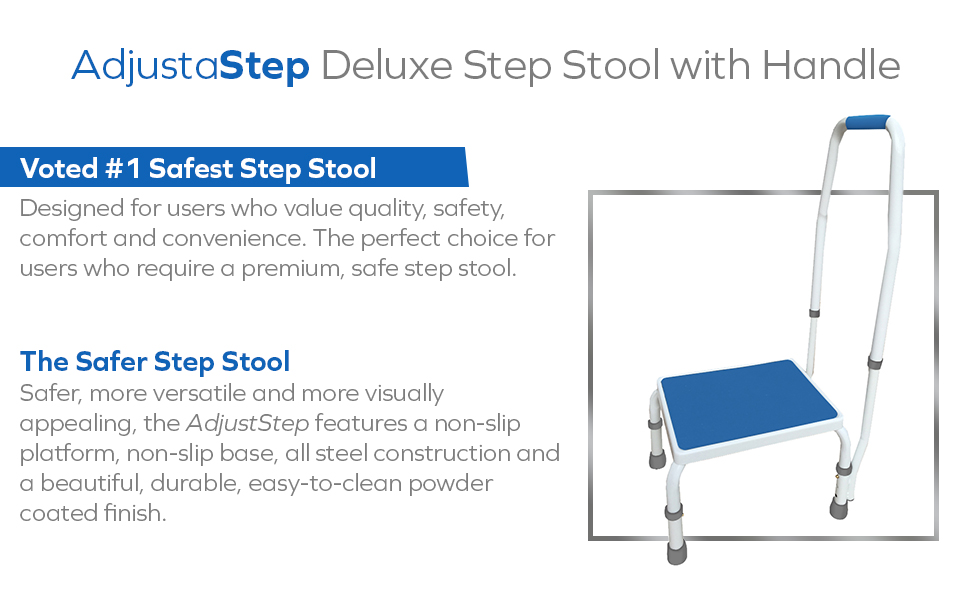 AdjustaStep Deluxe Step Stool with Handle

Voted #1 Safest Step Stool

Designed for users who value quality, safety, comfort and convenience. The perfect choice for users who require a premium, safe step stool.

The Safer Step Stool

Safer, more versatile and more visually appealing, the AdjustStep features a non-slip platform, non-slip base, all steel construction and a beautiful, durable, easy-to-clean powder coated finish.