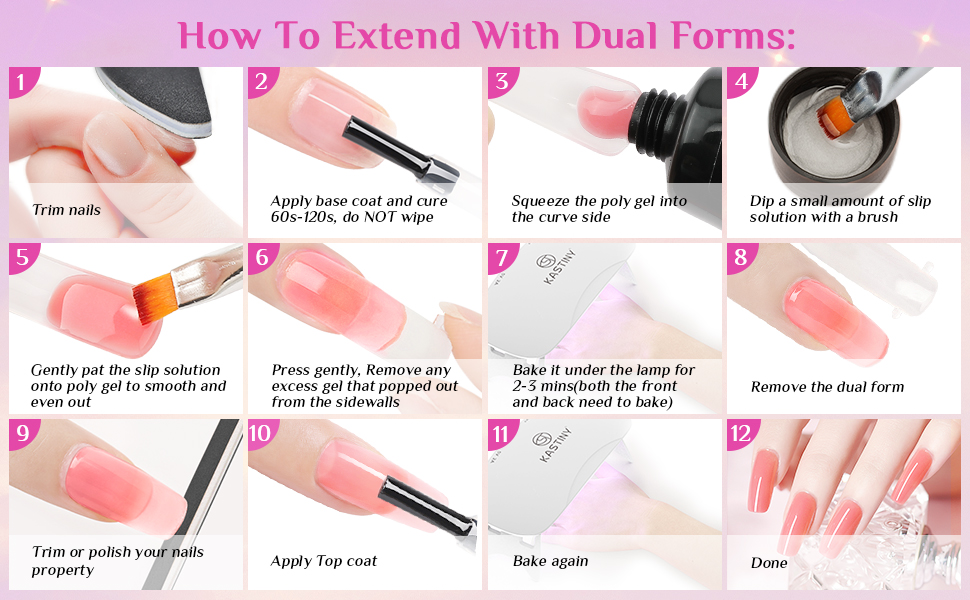 How To Extend With Dual Forms:

1
Trim nails

2
Apply base coat and cure 60s-120s, do NOT wipe

3
Squeeze the poly gel into the curve side

4
Dip a small amount of slip solution with a brush

5
Gently pat the slip solution onto poly gel to smooth and even out

6
Press gently, Remove any excess gel that popped out from the sidewalls

7
KASTINY
Bake it under the lamp for 2-3 mins(both the front and back need to bake)

8
Remove the dual form

9
Trim or polish your nails property

10
Apply Top coat

11
KASTINY
Bake again

12
Done