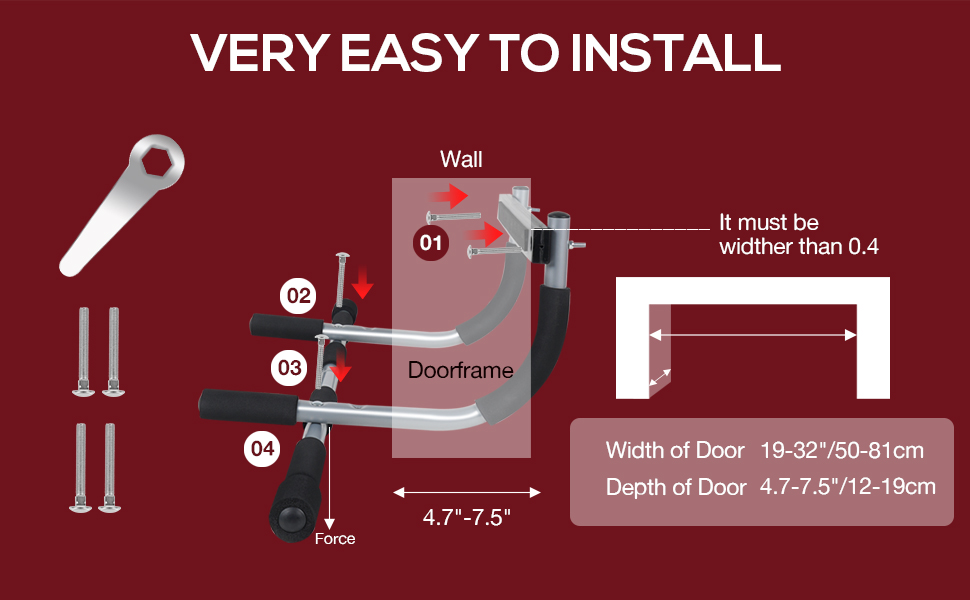 VERY EASY TO INSTALL

Wall

01

It must be widther than 0.4

02

03

Doorframe

04

Force

4.7"-7.5"

Width of Door 19-32"/50-81cm
Depth of Door 4.7-7.5"/12-19cm