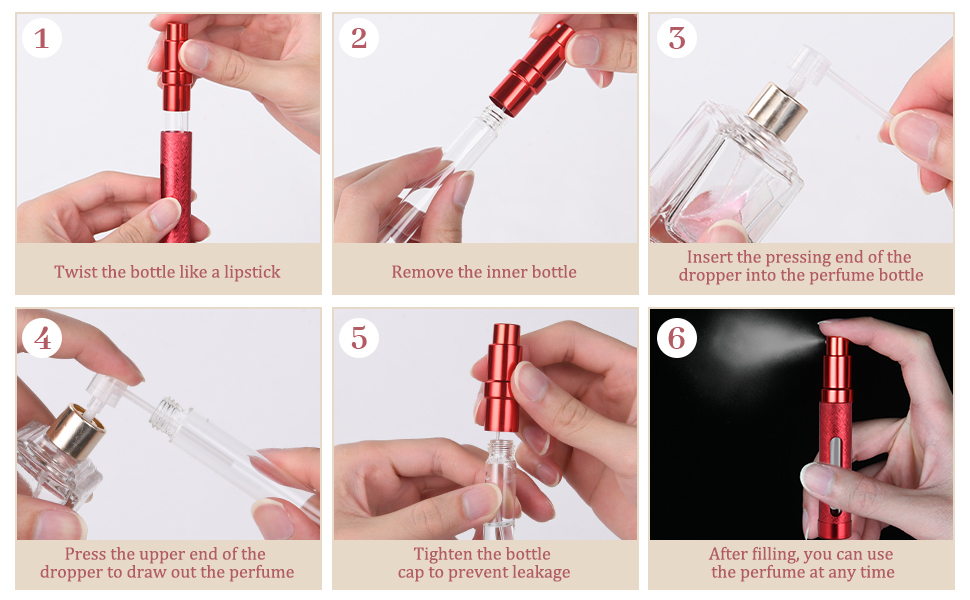 1

Twist the bottle like a lipstick

2

Remove the inner bottle

3

Insert the pressing end of the dropper into the perfume bottle

4

Press the upper end of the dropper to draw out the perfume

5

Tighten the bottle cap to prevent leakage

6

After filling, you can use the perfume at any time