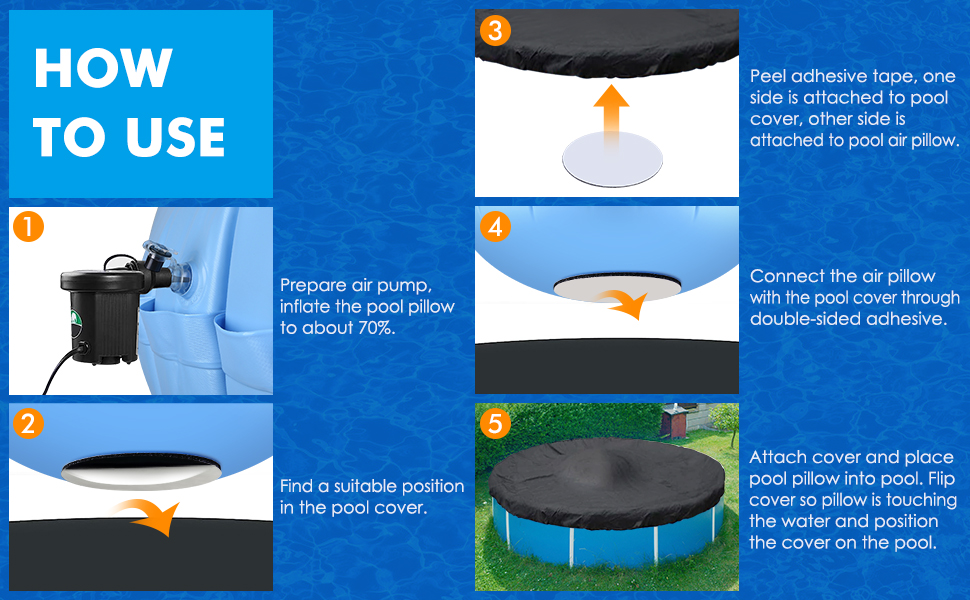 HOW TO USE

1

Prepare air pump, inflate the pool pillow to about 70%.

2

Find a suitable position in the pool cover.

3

Peel adhesive tape, one side is attached to pool cover, other side is attached to pool air pillow.

4

Connect the air pillow with the pool cover through double-sided adhesive.

5

Attach cover and place pool pillow into pool. Flip cover so pillow is touching the water and position the cover on the pool.