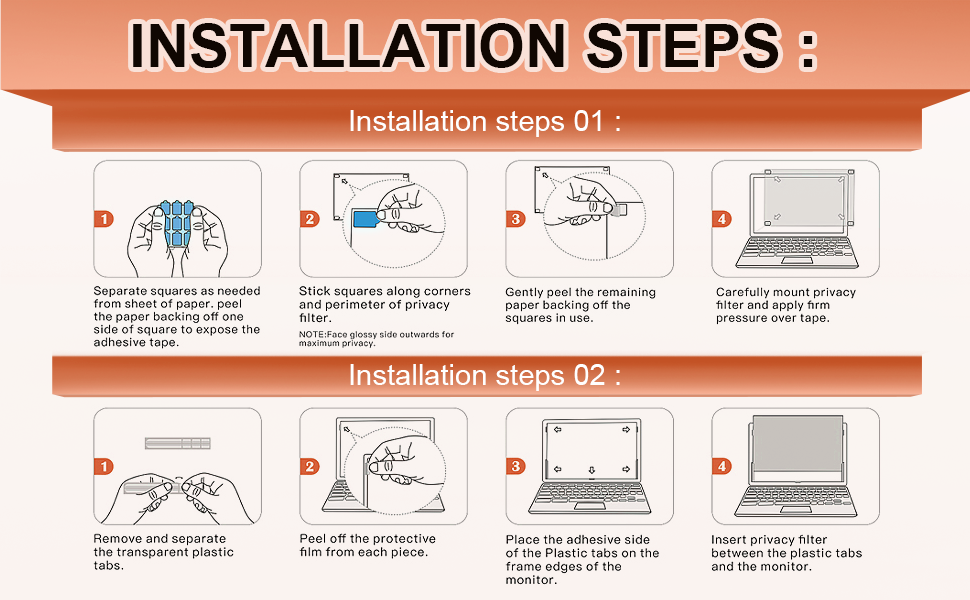 INSTALLATION STEPS :

Installation steps 01 :

1

Separate squares as needed from sheet of paper. peel the paper backing off one side of square to expose the adhesive tape.

2

Stick squares along corners and perimeter of privacy filter.

NOTE:Face glossy side outwards for maximum privacy.

3

Gently peel the remaining paper backing off the squares in use.

4

Carefully mount privacy filter and apply firm pressure over tape.

Installation steps 02 :

1

Remove and separate the transparent plastic tabs.

2

Peel off the protective film from each piece.

3

Place the adhesive side of the Plastic tabs on the frame edges of the monitor.

4

Insert privacy filter between the plastic tabs and the monitor.