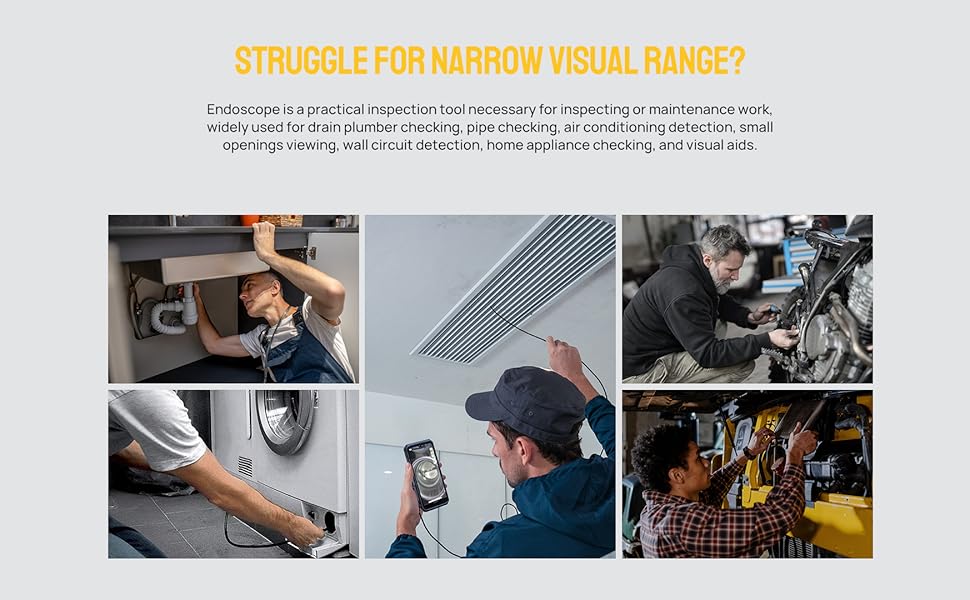 STRUGGLE FOR NARROW VISUAL RANGE?

Endoscope is a practical inspection tool necessary for inspecting or maintenance work, widely used for drain plumber checking, pipe checking, air conditioning detection, small openings viewing, wall circuit detection, home appliance checking, and visual aids.