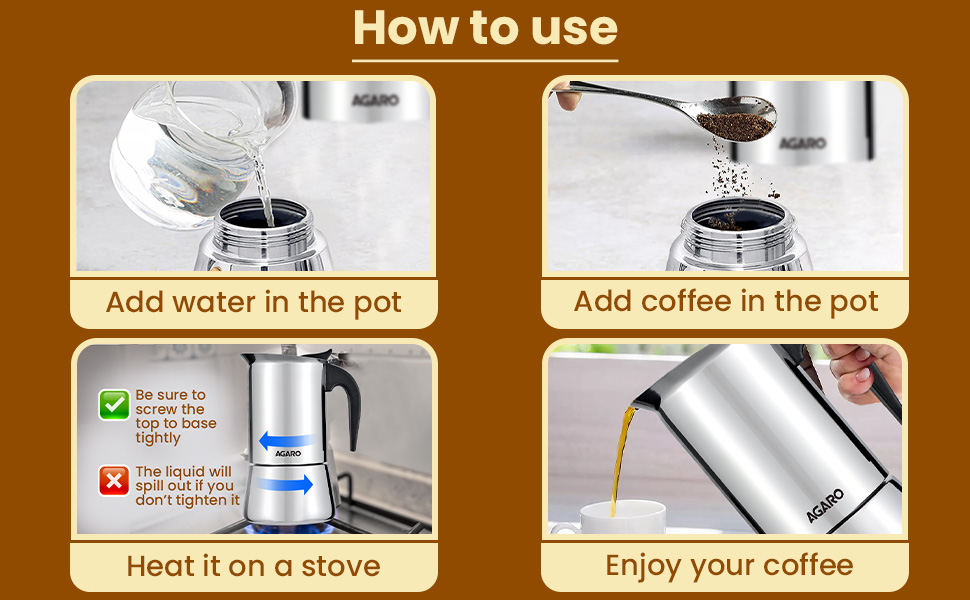 How to use

AGARO

Add water in the pot

AGARO

Add coffee in the pot

Be sure to screw the top to base tightly

The liquid will spill out if you don't tighten it

AGARO

Heat it on a stove

AGARO

Enjoy your coffee