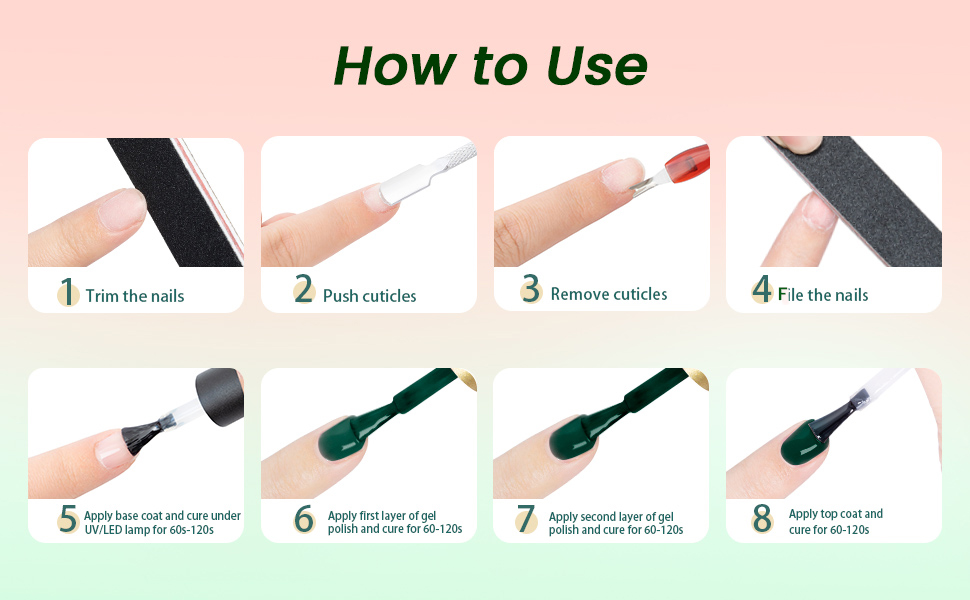 How to Use

1 Trim the nails

2 Push cuticles

3 Remove cuticles

4 File the nails

5 Apply base coat and cure under UV/LED lamp for 60s-120s

6 Apply first layer of gel polish and cure for 60-120s

7 Apply second layer of gel polish and cure for 60-120s

8 Apply top coat and cure for 60-120s