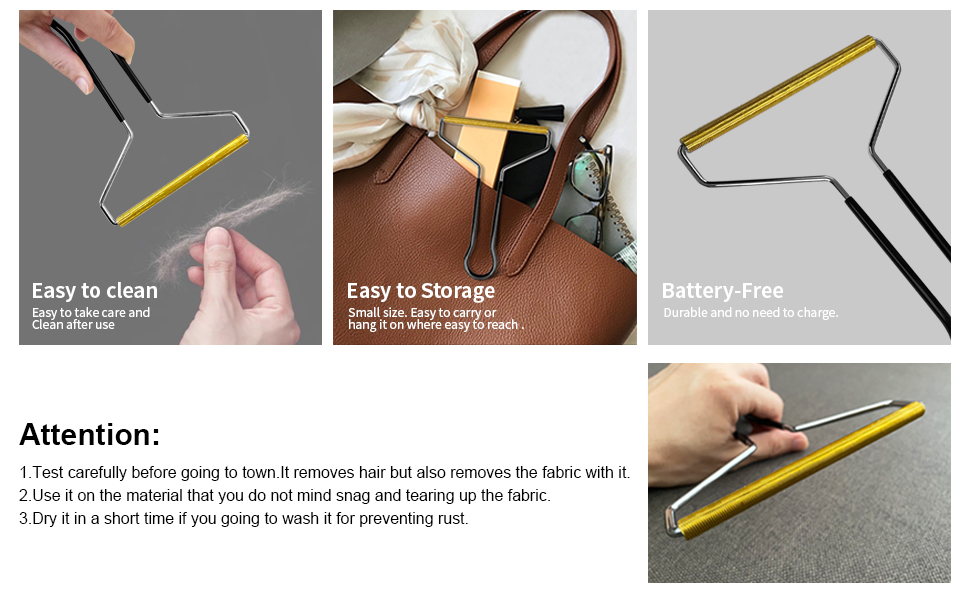 Easy to clean
Easy to take care and Clean after use

Easy to Storage
Small size. Easy to carry or hang it on where easy to reach .

Battery-Free
Durable and no need to charge.

Attention:

1.Test carefully before going to town.It removes hair but also removes the fabric with it.
2.Use it on the material that you do not mind snag and tearing up the fabric.
3.Dry it in a short time if you going to wash it for preventing rust.