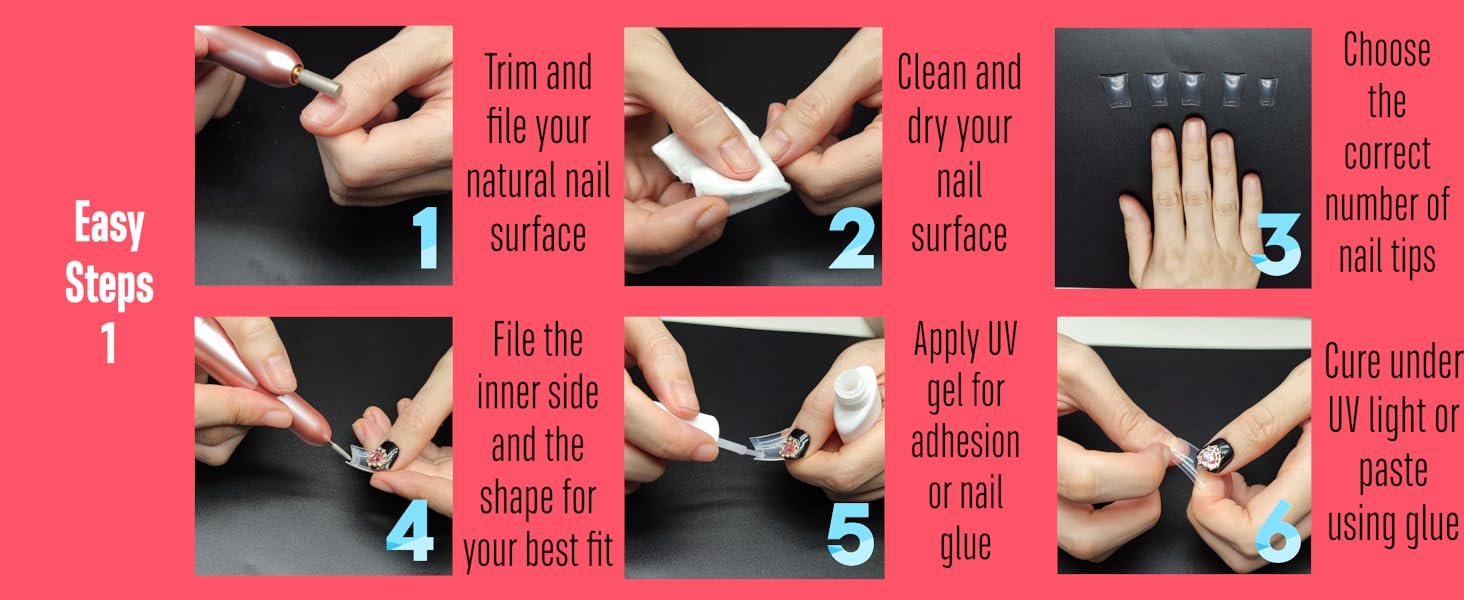 Easy Steps 1

1

Trim and file your natural nail surface

2

Clean and dry your nail surface

3

Choose the correct number of nail tips

4

File the inner side and the shape for your best fit

5

Apply UV gel for adhesion or nail glue

6

Cure under UV light or paste using glue