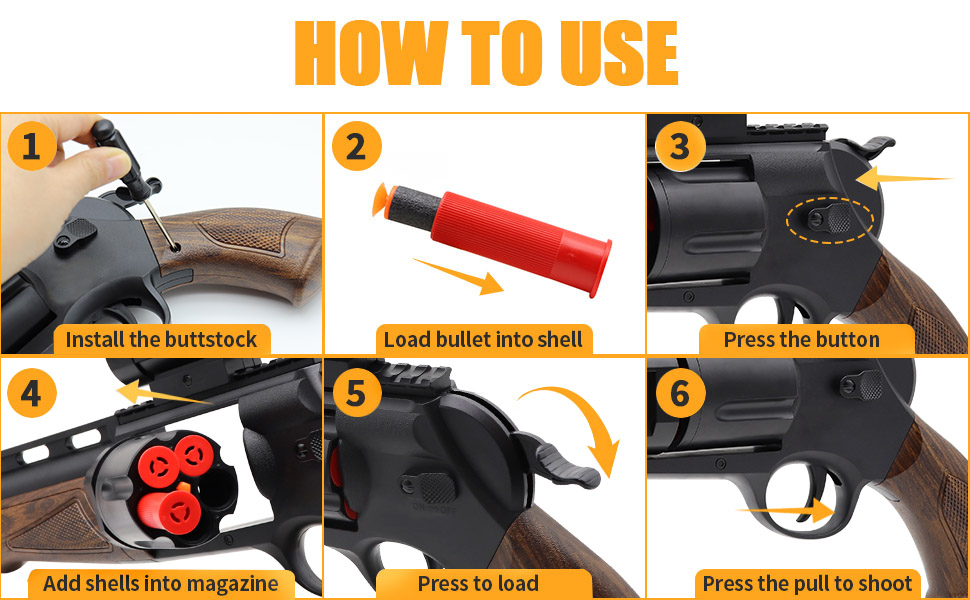 HOW TO USE

1
Install the buttstock

2
Load bullet into shell

3
Press the button

4
Add shells into magazine

5
Press to load

6
Press the pull to shoot