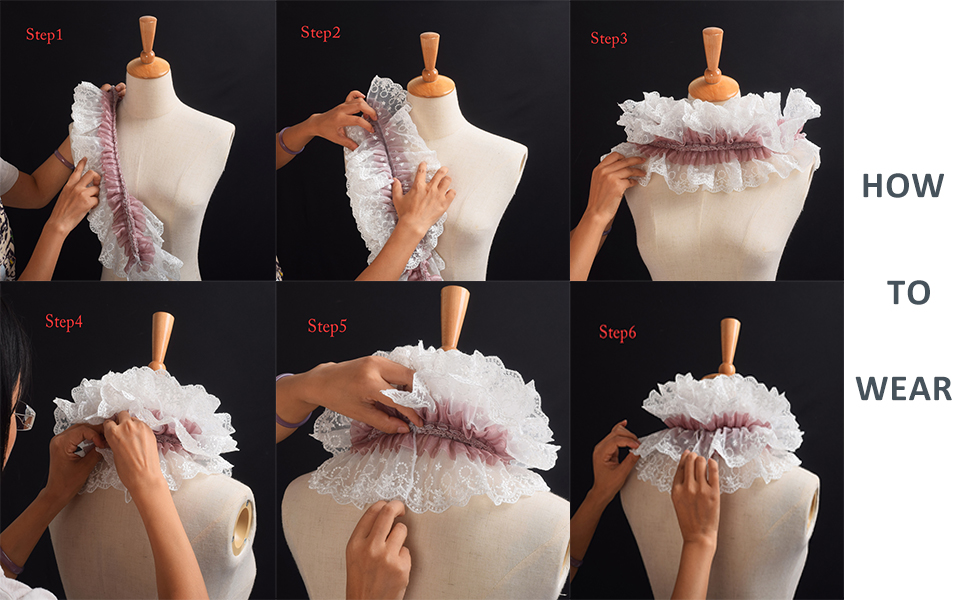 Step1

Step2

Step3

Step4

Step5

Step6

HOW

TO

WEAR