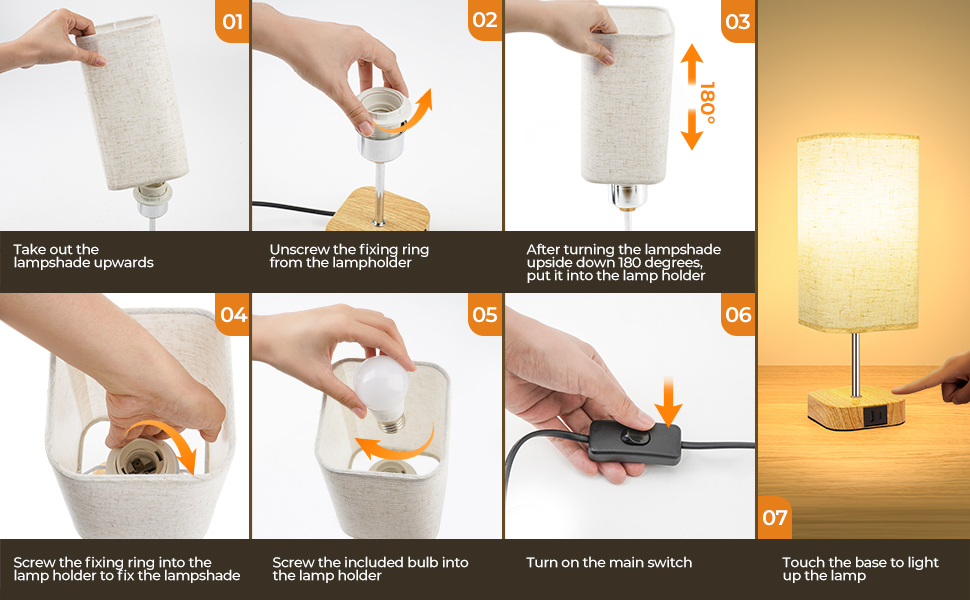 01

Take out the lampshade upwards

02

Unscrew the fixing ring from the lampholder

03

180°

After turning the lampshade upside down 180 degrees, put it into the lamp holder

04

Screw the fixing ring into the lamp holder to fix the lampshade

05

Screw the included bulb into the lamp holder

06

Turn on the main switch

07

Touch the base to light up the lamp