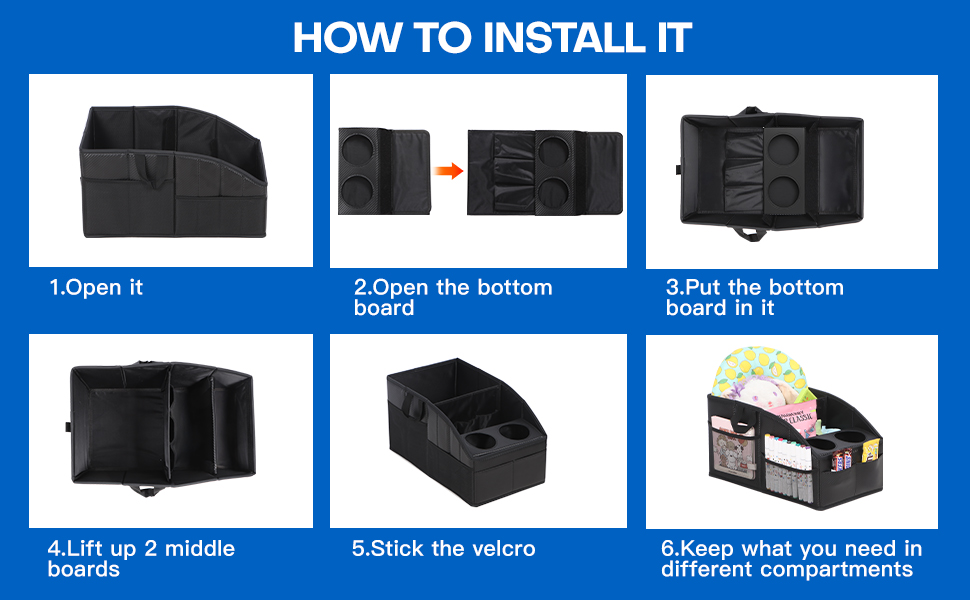 HOW TO INSTALL IT

1.Open it

2.Open the bottom board

3.Put the bottom board in it

4.Lift up 2 middle boards

5.Stick the velcro

6.Keep what you need in different compartments