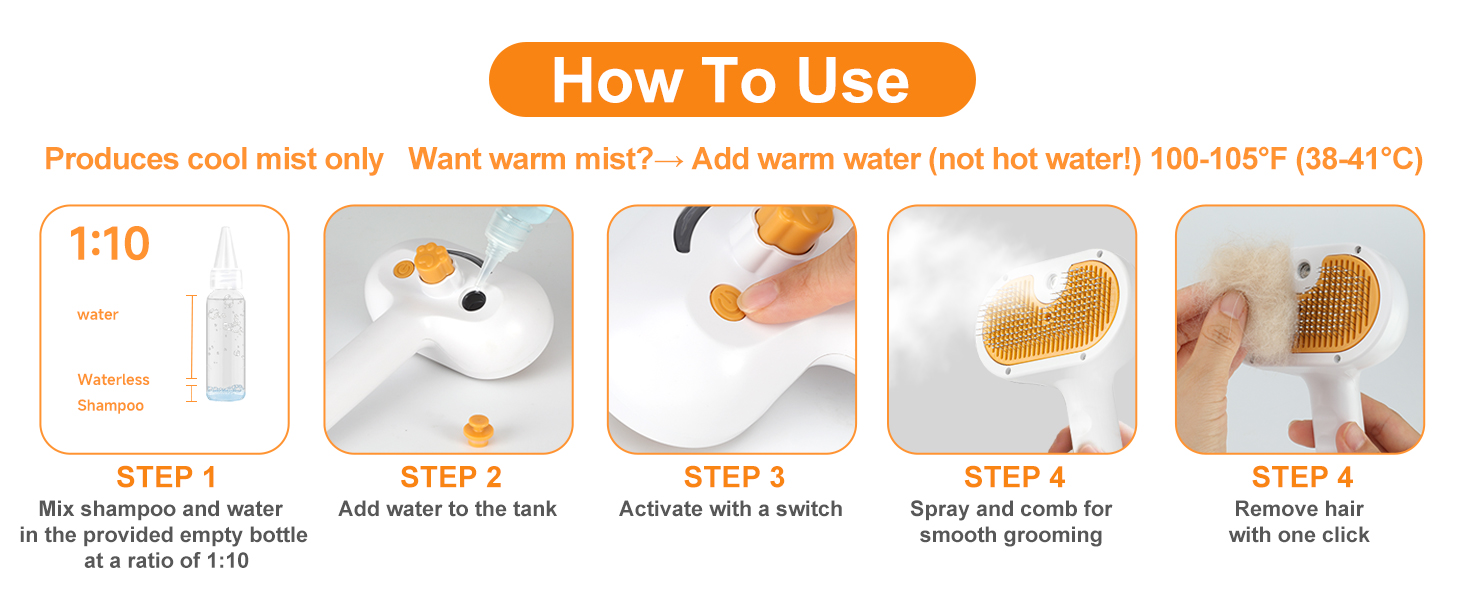 How To Use

Produces cool mist only   Want warm mist?→ Add warm water (not hot water!) 100-105°F (38-41°C)

1:10
water
Waterless Shampoo

STEP 1
Mix shampoo and water in the provided empty bottle at a ratio of 1:10

STEP 2
Add water to the tank

STEP 3
Activate with a switch

STEP 4
Spray and comb for smooth grooming

STEP 4
Remove hair with one click