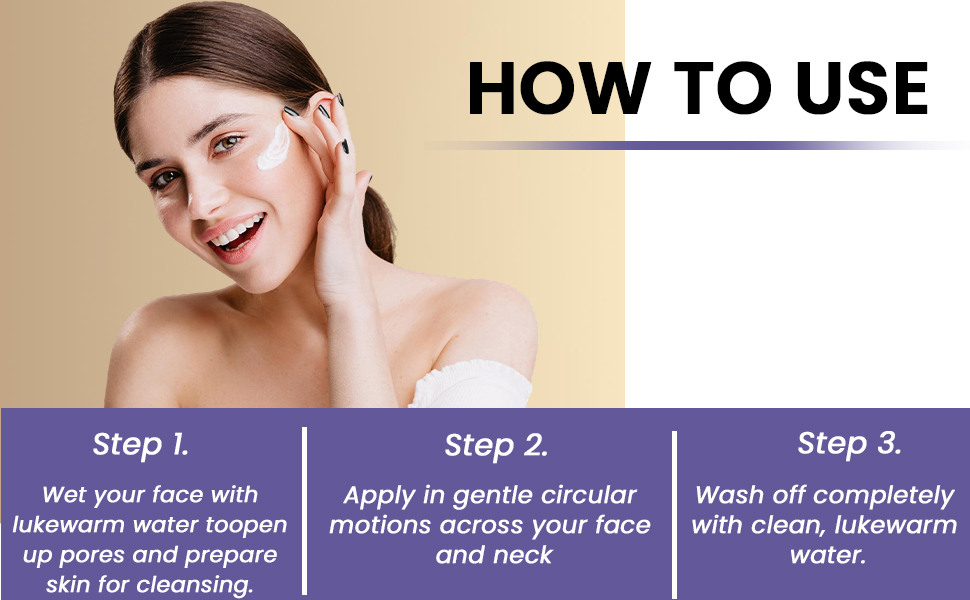 HOW TO USE

Step 1.

Wet your face with lukewarm water toopen up pores and prepare skin for cleansing.

Step 2.

Apply in gentle circular motions across your face and neck

Step 3.

Wash off completely with clean, lukewarm water.