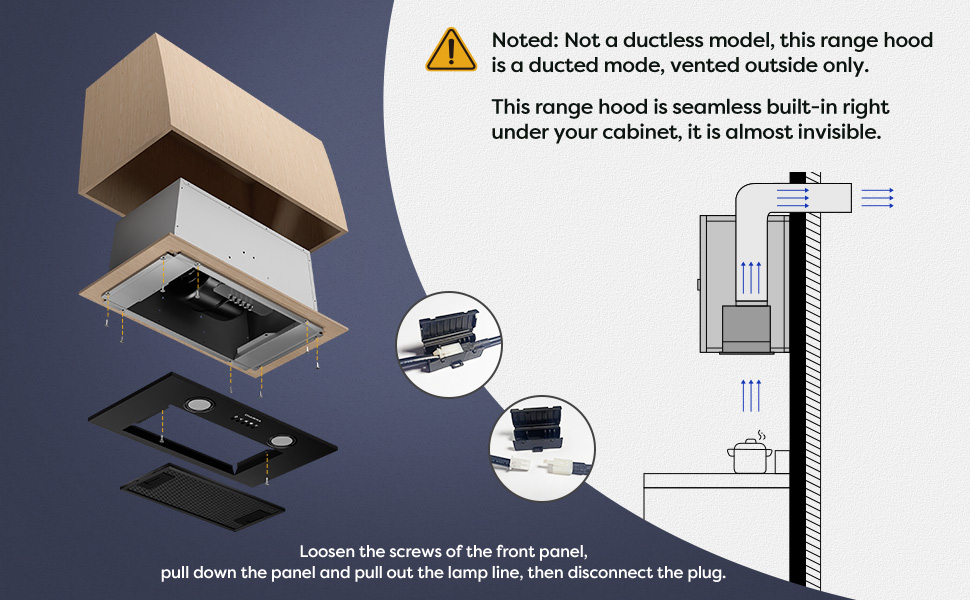 Noted: Not a ductless model, this range hood is a ducted mode, vented outside only.

This range hood is seamless built-in right under your cabinet, it is almost invisible.

Loosen the screws of the front panel, pull down the panel and pull out the lamp line, then disconnect the plug.