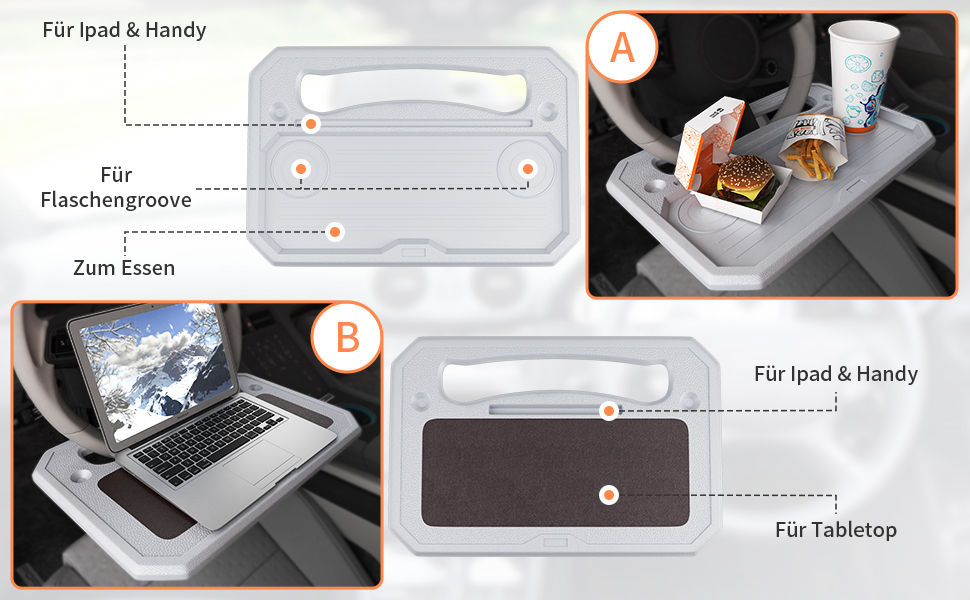 Für Ipad & Handy

Für Flaschengroove

Zum Essen

A

B

Für Ipad & Handy

Für Tabletop