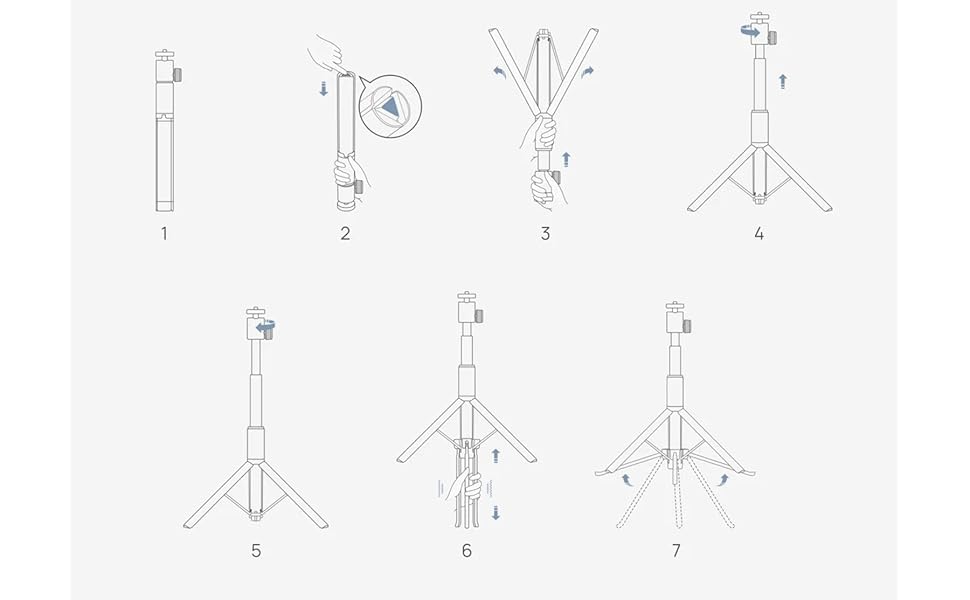 1
2
3
4
5
6
7