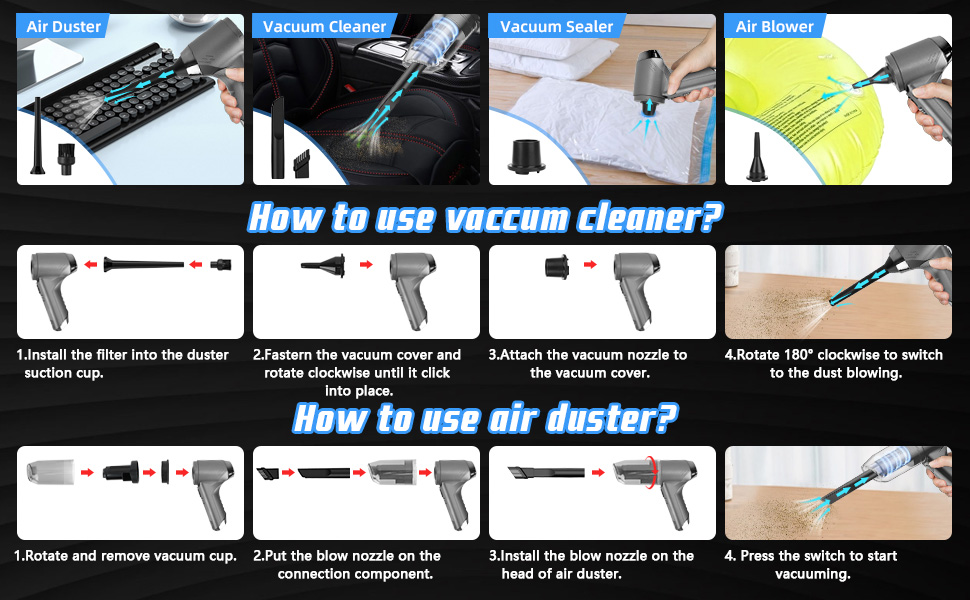 Air Duster

Vacuum Cleaner

Vacuum Sealer

Air Blower

How to use vaccum cleaner?

1.Install the filter into the duster suction cup.

2.Fastern the vacuum cover and rotate clockwise until it click into place.

3.Attach the vacuum nozzle to the vacuum cover.

4.Rotate 180° clockwise to switch to the dust blowing.

How to use air duster?

1.Rotate and remove vacuum cup.

2.Put the blow nozzle on the connection component.

3.Install the blow nozzle on the head of air duster.

4. Press the switch to start vacuuming.