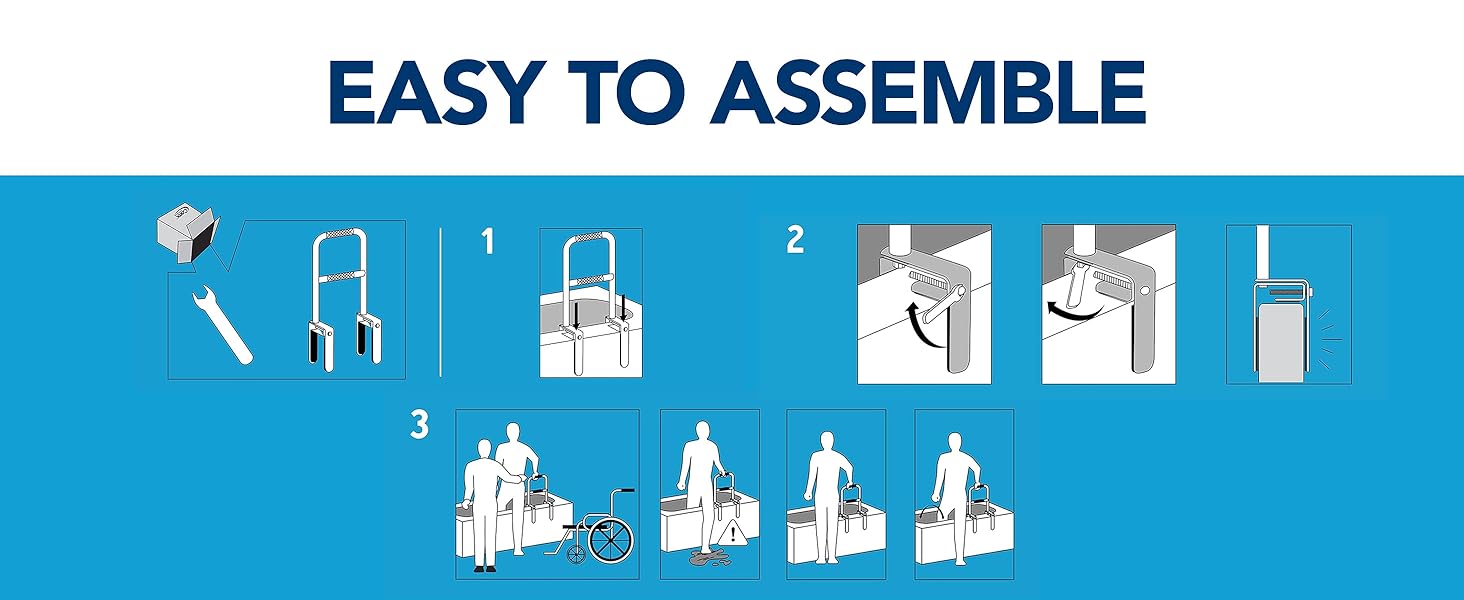 EASY TO ASSEMBLE

1

2

3