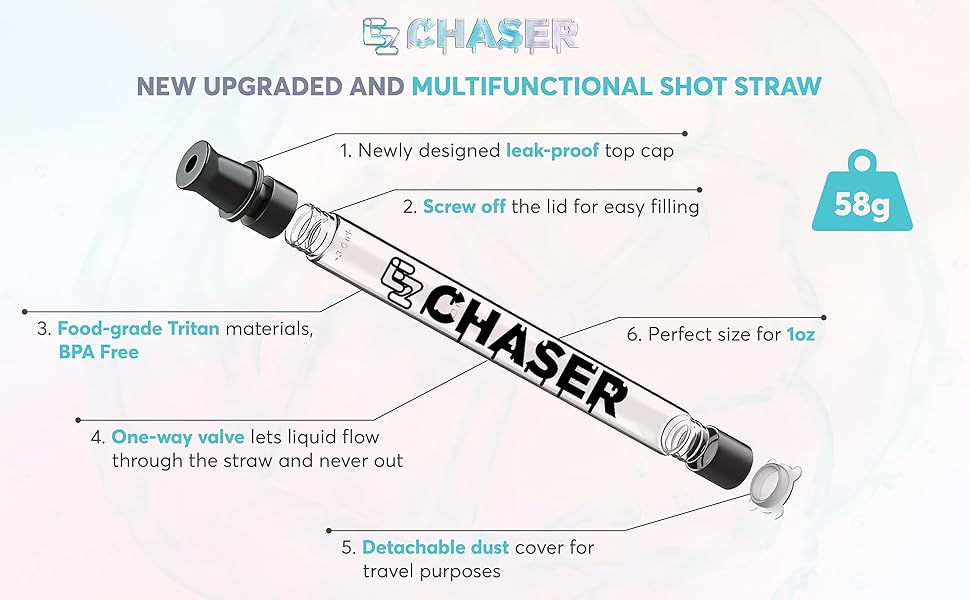 EZ CHASER

NEW UPGRADED AND MULTIFUNCTIONAL SHOT STRAW

1. Newly designed leak-proof top cap

2. Screw off the lid for easy filling

58g

EZ CHASER

3. Food-grade Tritan materials, BPA Free

6. Perfect size for 1oz

4. One-way valve lets liquid flow through the straw and never out

5. Detachable dust cover for travel purposes