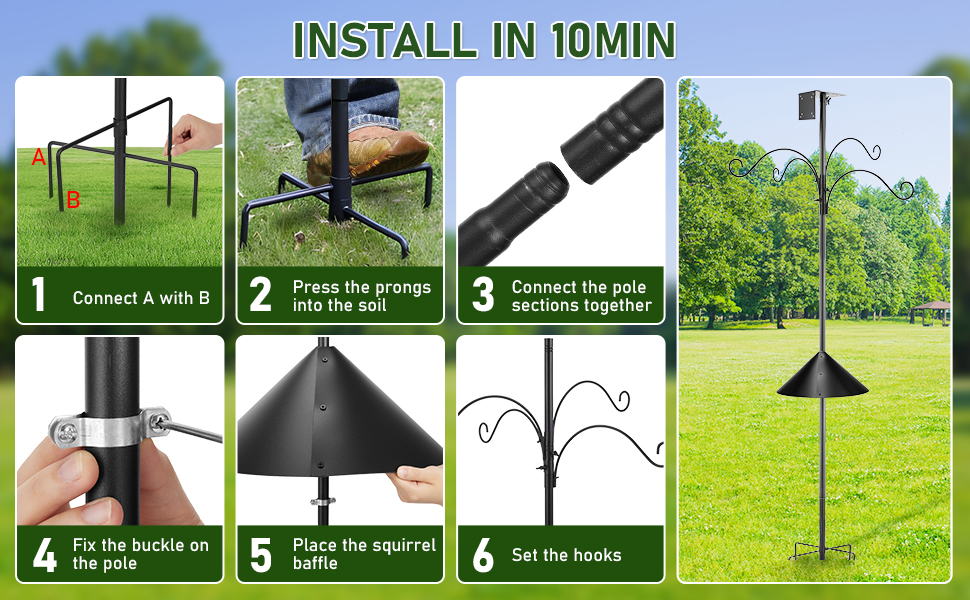 INSTALL IN 10MIN

A

B

1 Connect A with B

2 Press the prongs into the soil

3 Connect the pole sections together

4 Fix the buckle on the pole

5 Place the squirrel baffle

6 Set the hooks