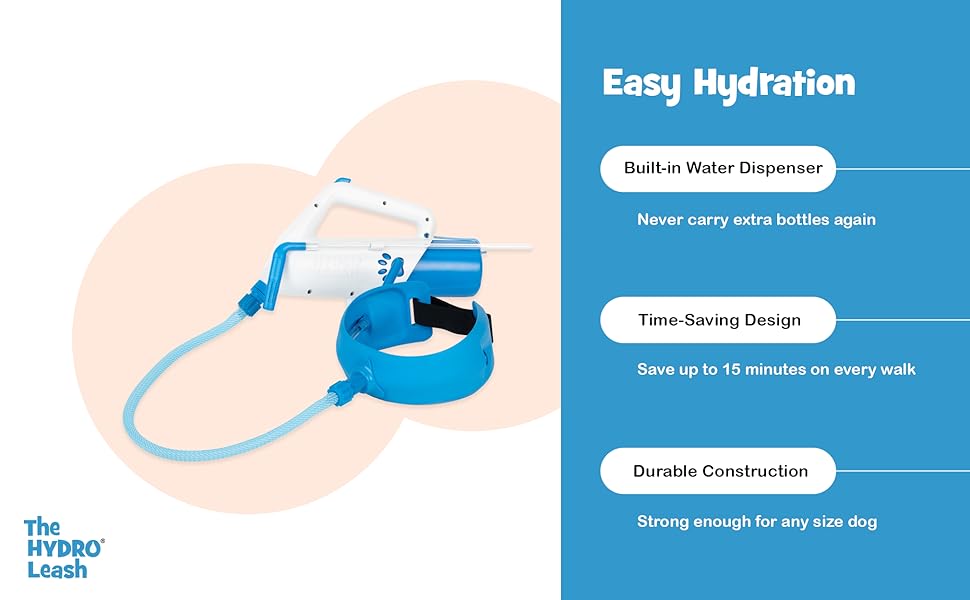 The HYDRO® Leash

Easy Hydration

Built-in Water Dispenser

Never carry extra bottles again

Time-Saving Design

Save up to 15 minutes on every walk

Durable Construction

Strong enough for any size dog