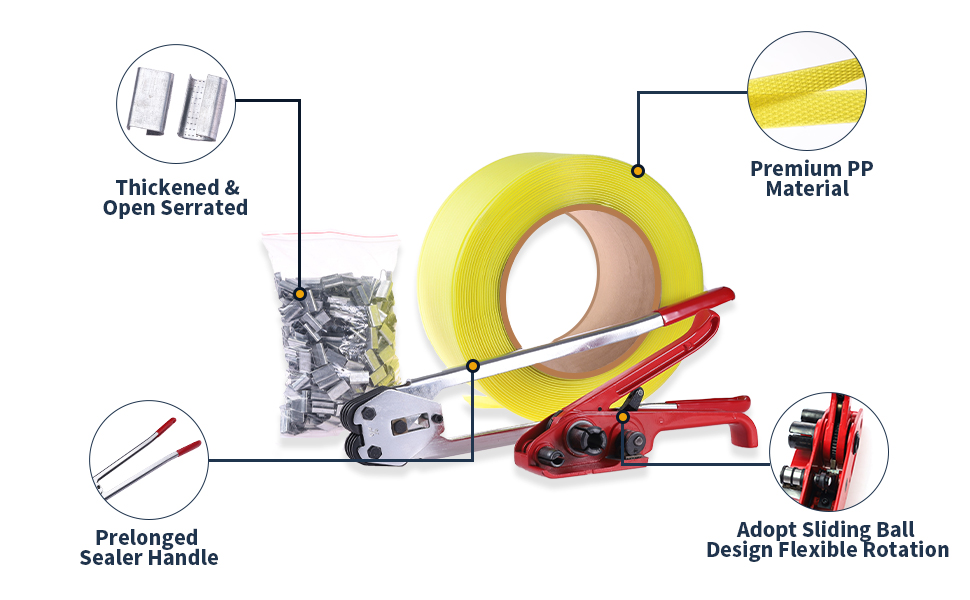 Thickened & Open Serrated

Premium PP Material

Prelonged Sealer Handle

Adopt Sliding Ball Design Flexible Rotation