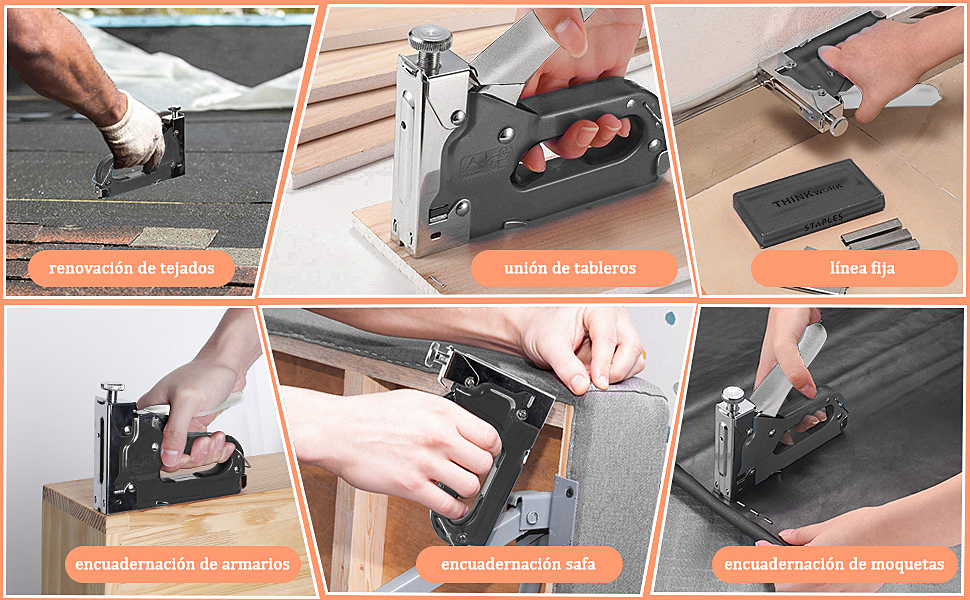 renovación de tejados

unión de tableros

THINKWORK
STAPLES

línea fija

encuadernación de armarios

encuadernación safa

encuadernación de moquetas