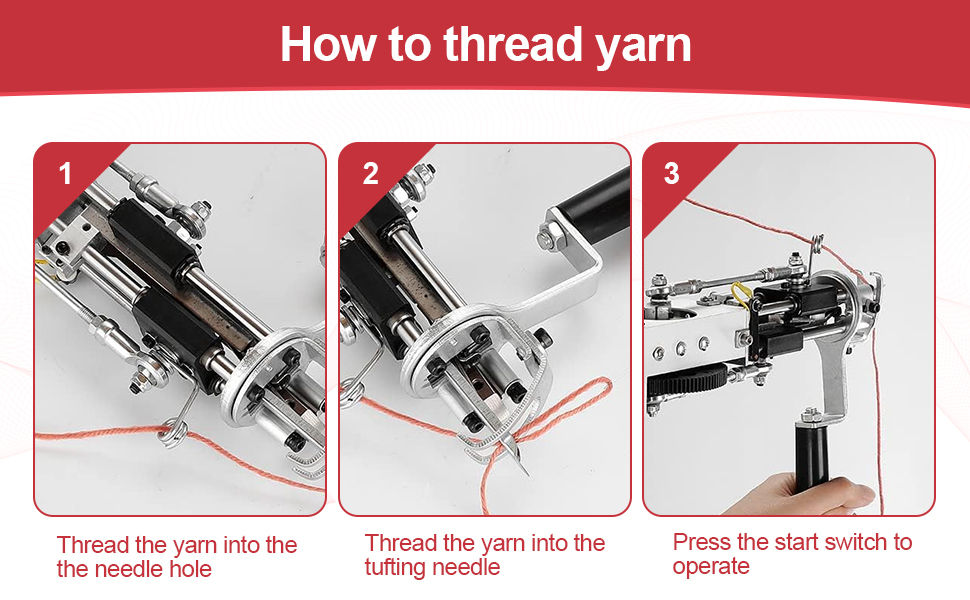 How to thread yarn

1

Thread the yarn into the the needle hole

2

Thread the yarn into the tufting needle

3

Press the start switch to operate