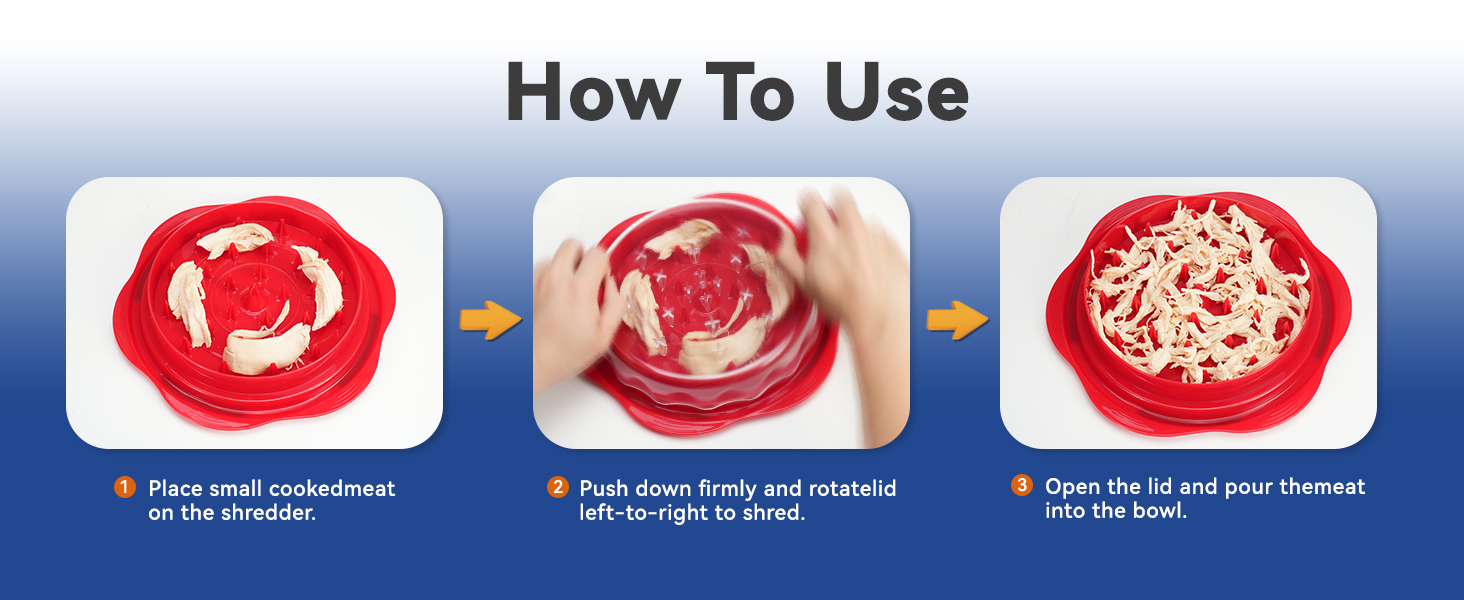 How To Use

1 Place small cookedmeat on the shredder.

2 Push down firmly and rotatelid left-to-right to shred.

3 Open the lid and pour themeat into the bowl.