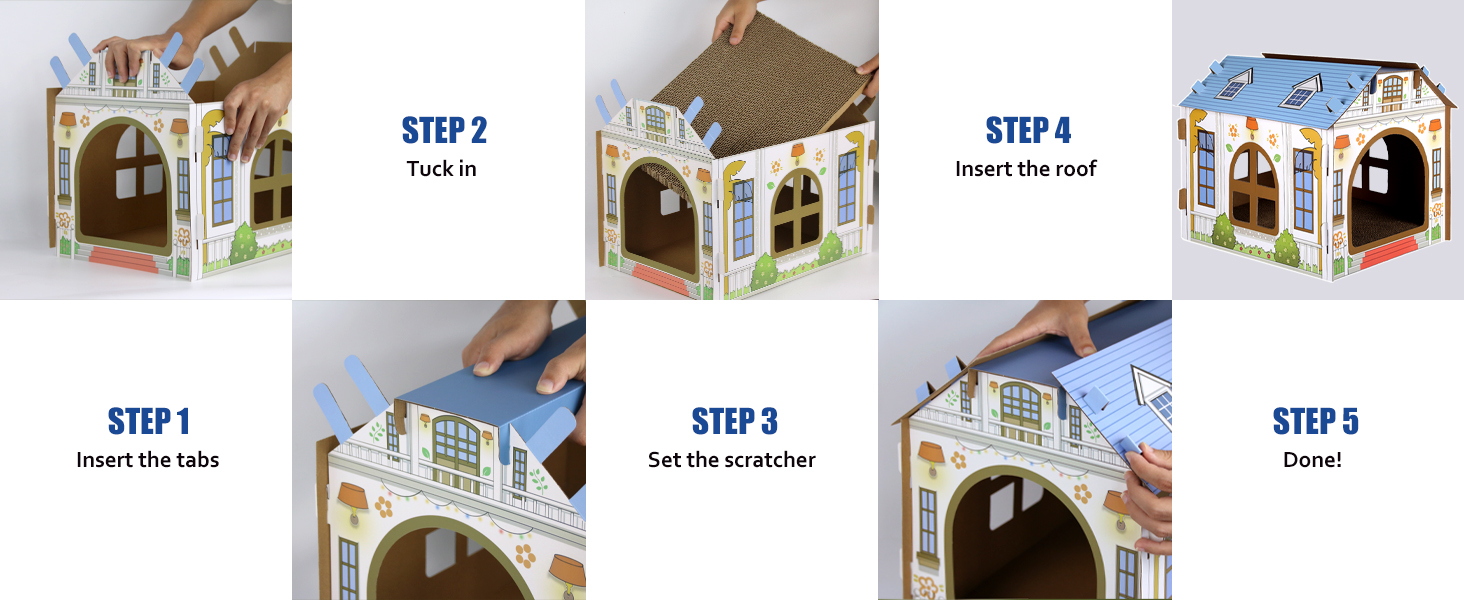 STEP 1
Insert the tabs

STEP 2
Tuck in

STEP 3
Set the scratcher

STEP 4
Insert the roof

STEP 5
Done!