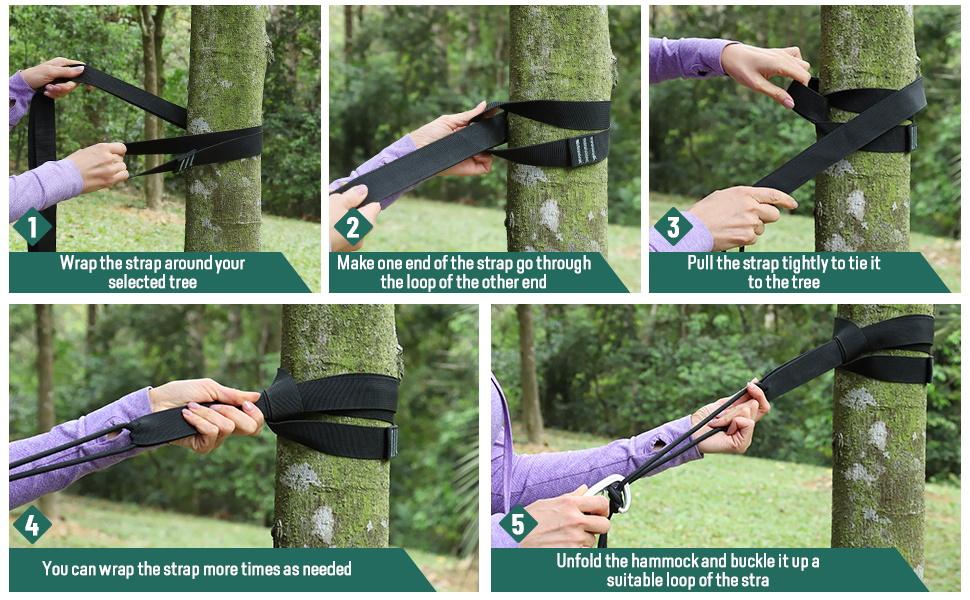 1
Wrap the strap around your selected tree

2
Make one end of the strap go through the loop of the other end

3
Pull the strap tightly to tie it to the tree

4
You can wrap the strap more times as needed

5
Unfold the hammock and buckle it up a suitable loop of the stra