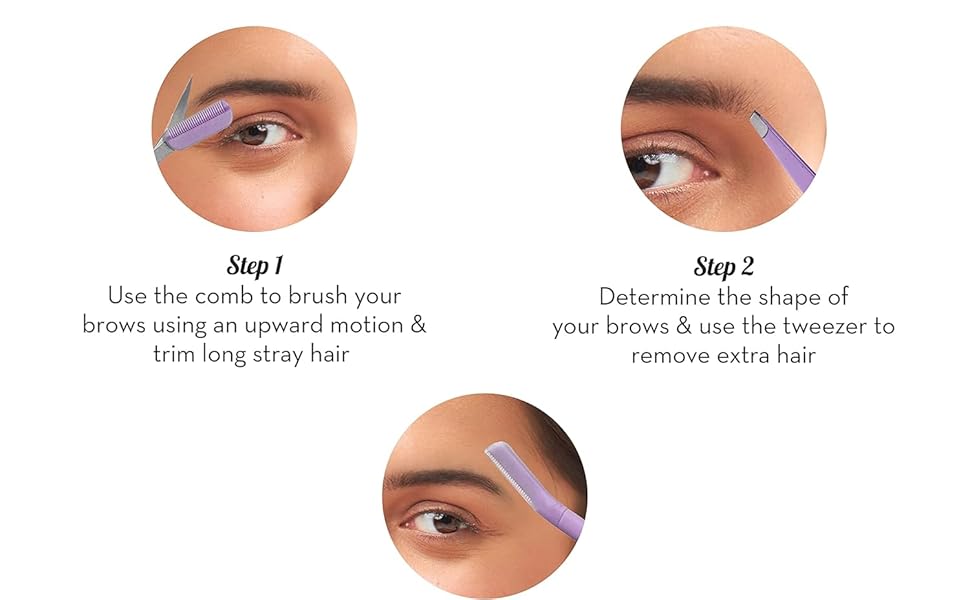 Step 1
Use the comb to brush your brows using an upward motion & trim long stray hair

Step 2
Determine the shape of your brows & use the tweezer to remove extra hair