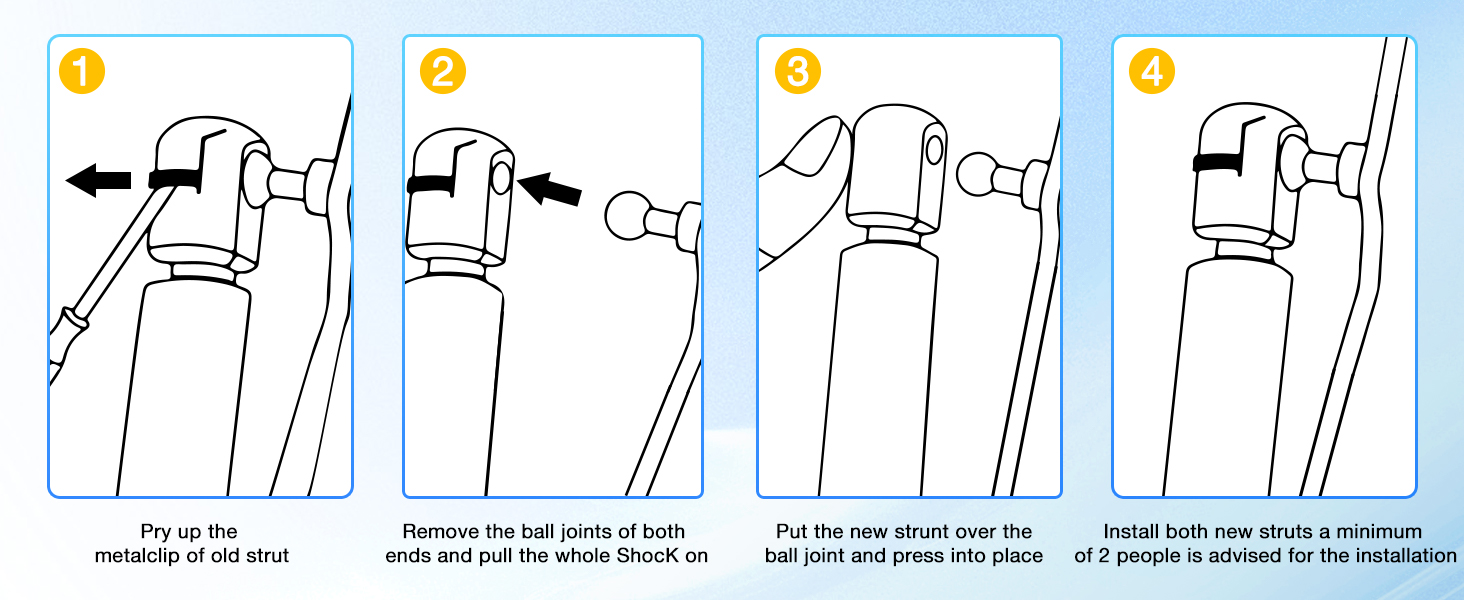 1

Pry up the metalclip of old strut

2

Remove the ball joints of both ends and pull the whole ShocK on

3

Put the new strunt over the ball joint and press into place

4

Install both new struts a minimum of 2 people is advised for the installation