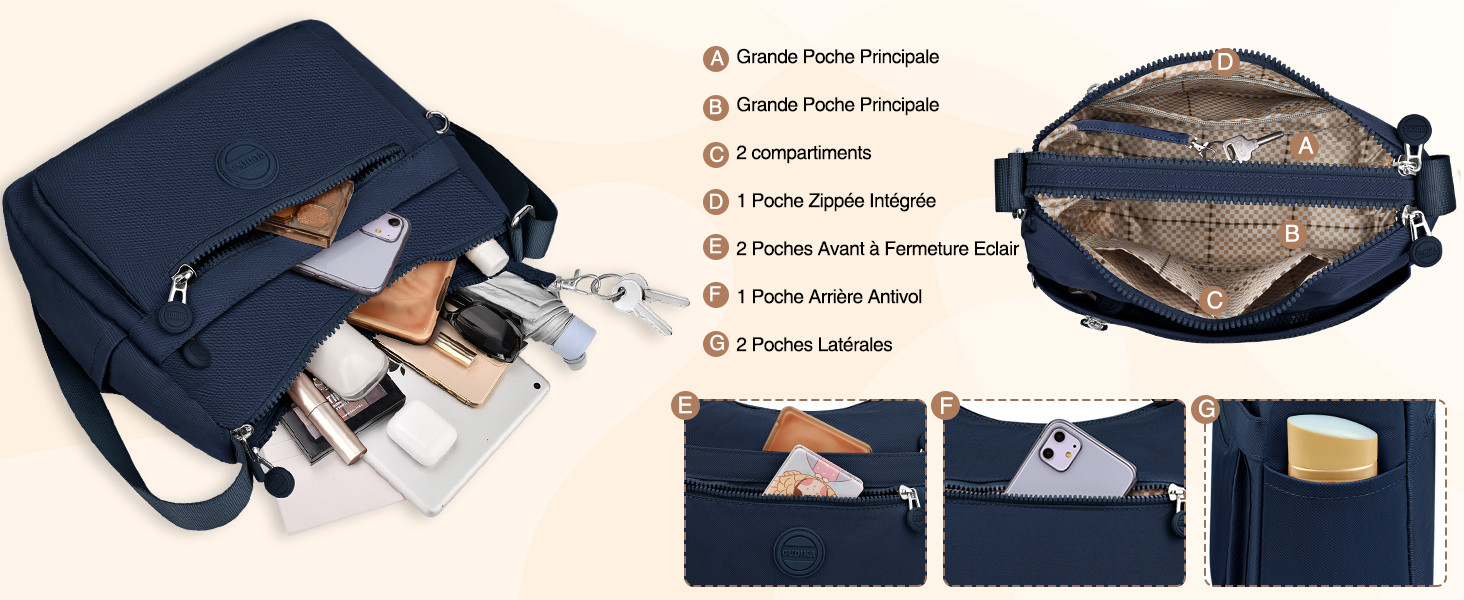 A Grande Poche Principale

B Grande Poche Principale

C 2 compartiments

D 1 Poche Zippée Intégrée

E 2 Poches Avant à Fermeture Eclair

F 1 Poche Arrière Antivol

G 2 Poches Latérales

D

A

B

C

E

F

G