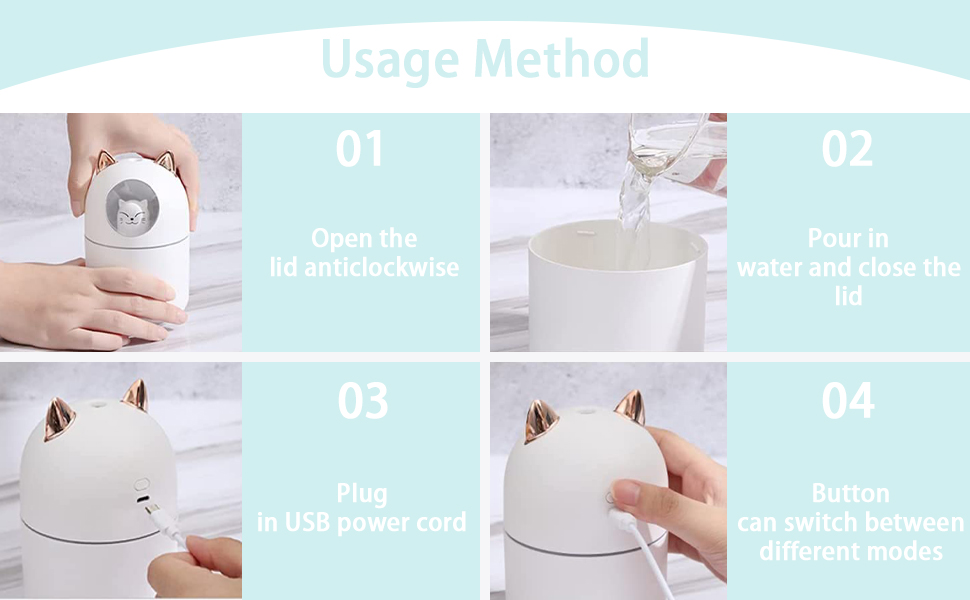 Usage Method

01

Open the lid anticlockwise

02

Pour in water and close the lid

03

Plug in USB power cord

04

Button can switch between different modes