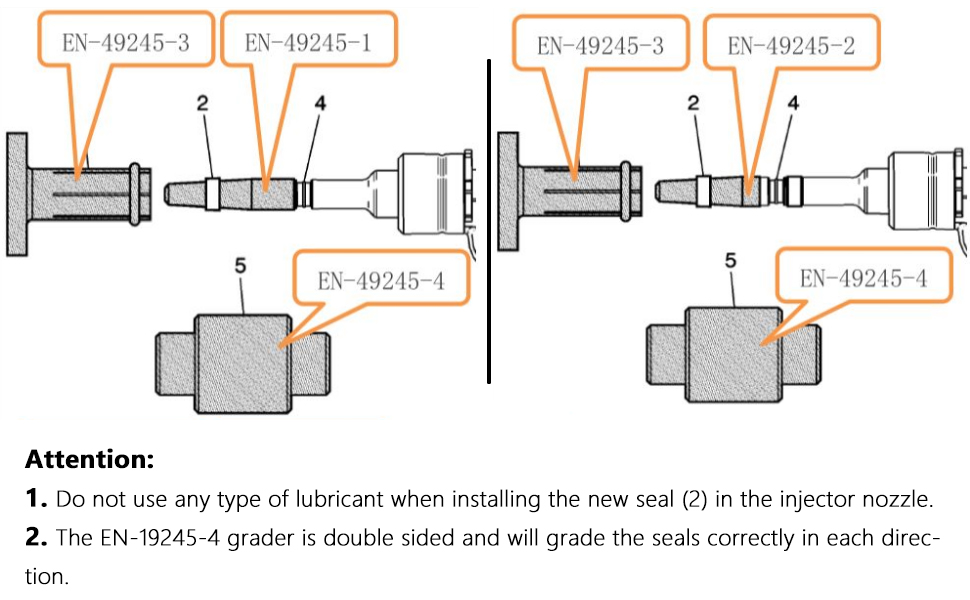 EN-49245-3
EN-49245-1
2
4
5
EN-49245-4

EN-49245-3
EN-49245-2
2
4
5
EN-49245-4

**Attention:**

**1.** Do not use any type of lubricant when installing the new seal (2) in the injector nozzle.

**2.** The EN-19245-4 grader is double sided and will grade the seals correctly in each direction.