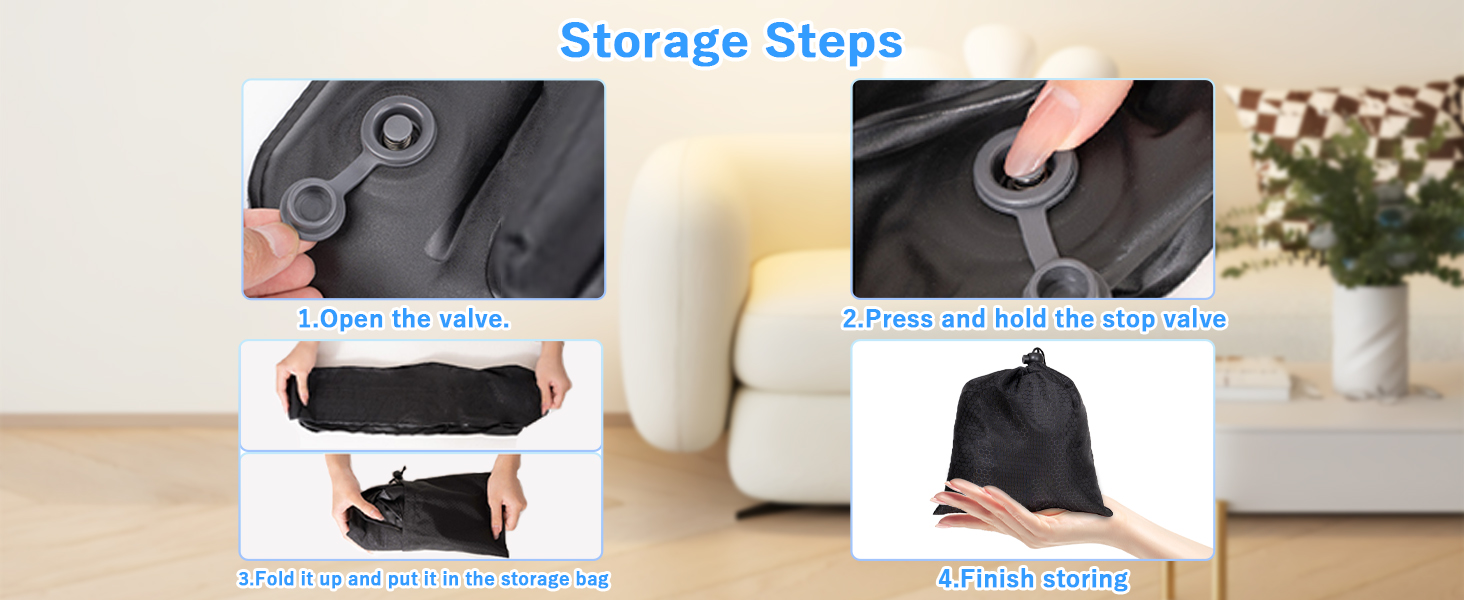 Storage Steps

1.Open the valve.

2.Press and hold the stop valve

3.Fold it up and put it in the storage bag

4.Finish storing