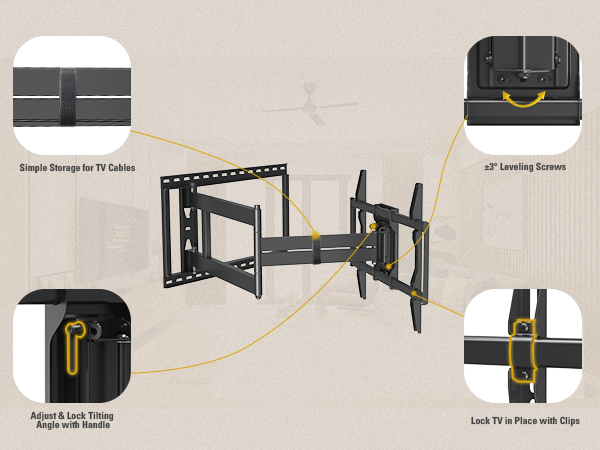 Simple Storage for TV Cables

±3° Leveling Screws

Adjust & Lock Tilting Angle with Handle

Lock TV in Place with Clips