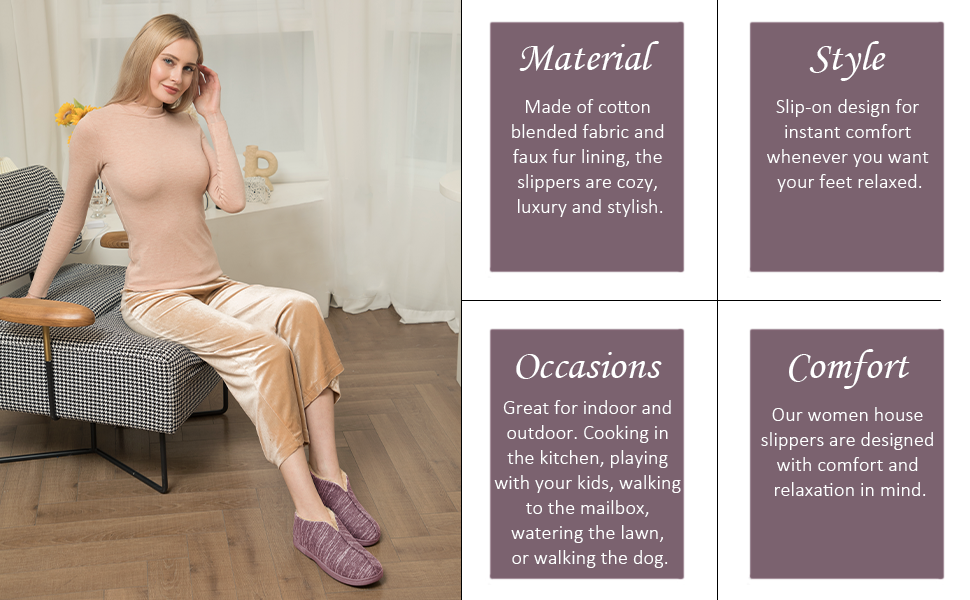 Material

Made of cotton blended fabric and faux fur lining, the slippers are cozy, luxury and stylish.

Style

Slip-on design for instant comfort whenever you want your feet relaxed.

Occasions

Great for indoor and outdoor. Cooking in the kitchen, playing with your kids, walking to the mailbox, watering the lawn, or walking the dog.

Comfort

Our women house slippers are designed with comfort and relaxation in mind.