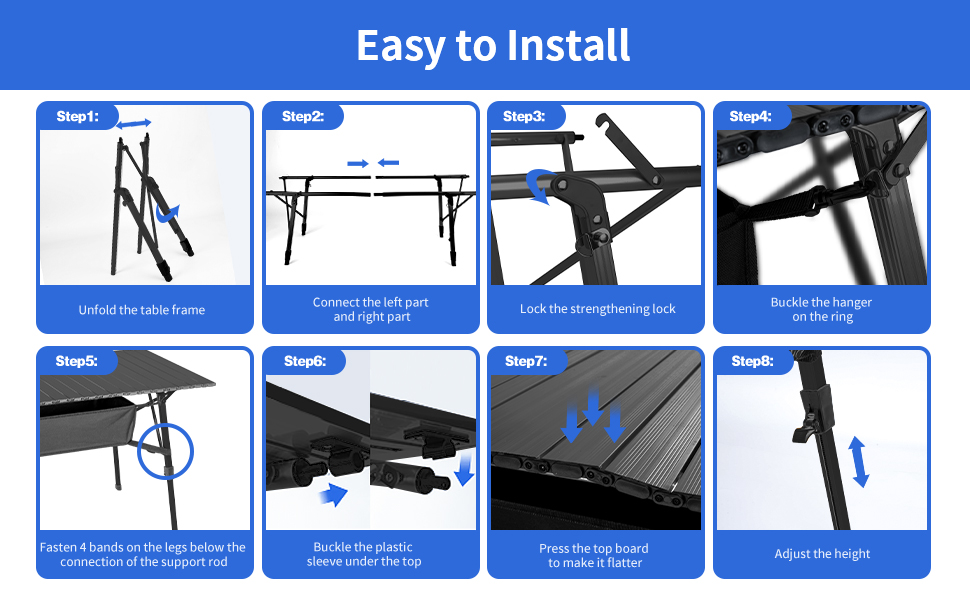 Easy to Install

Step1:
Unfold the table frame

Step2:
Connect the left part and right part

Step3:
Lock the strengthening lock

Step4:
Buckle the hanger on the ring

Step5:
Fasten 4 bands on the legs below the connection of the support rod

Step6:
Buckle the plastic sleeve under the top

Step7:
Press the top board to make it flatter

Step8:
Adjust the height